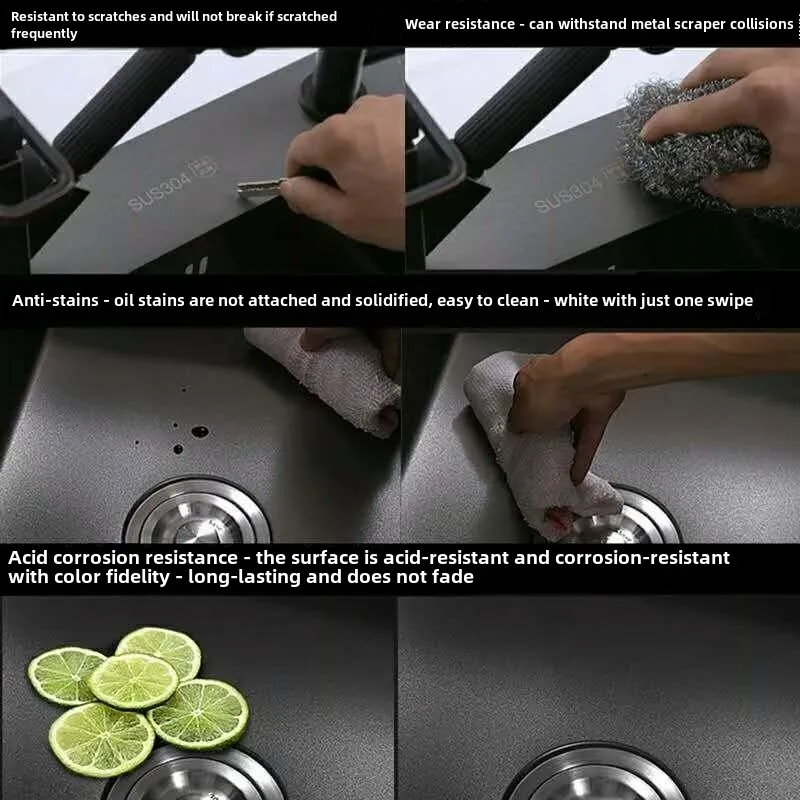 Resistant to scratches and will not break if scratched frequently

Wear resistance - can withstand metal scraper collisions

SUS304

SUS304

Anti-stains - oil stains are not attached and solidified, easy to clean - white with just one swipe

Acid corrosion resistance - the surface is acid-resistant and corrosion-resistant with color fidelity - long-lasting and does not fade