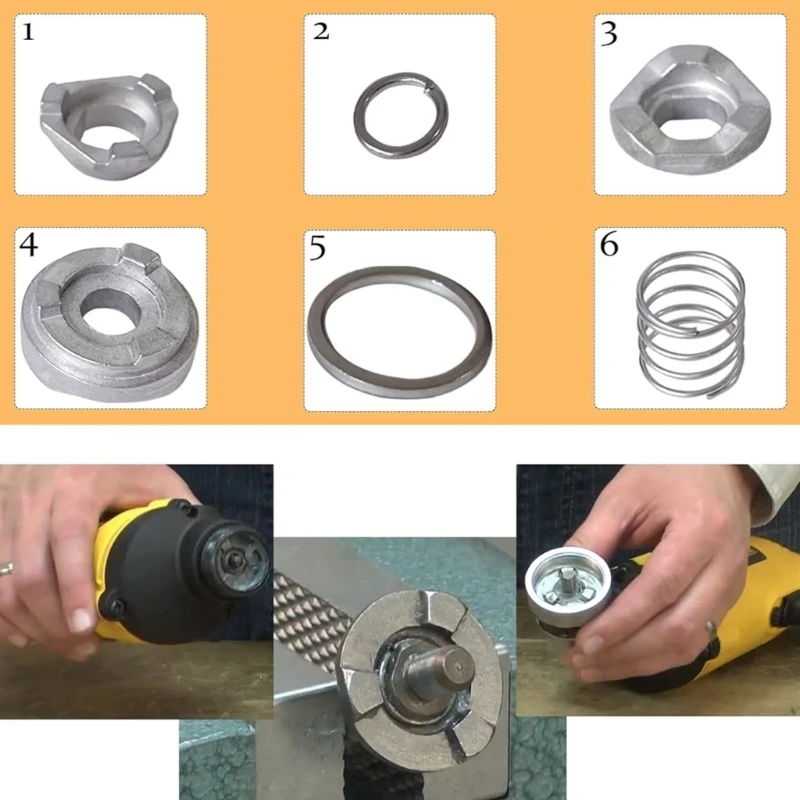 1

2

3

4

5

6