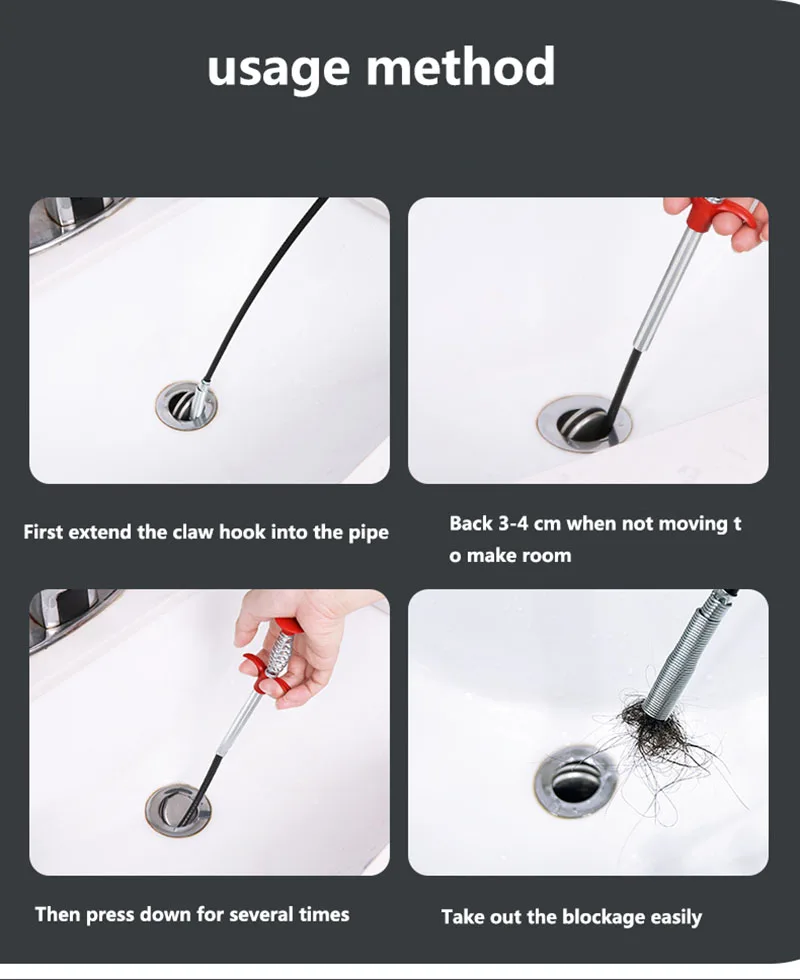 usage method

First extend the claw hook into the pipe

Back 3-4 cm when not moving t o make room

Then press down for several times

Take out the blockage easily