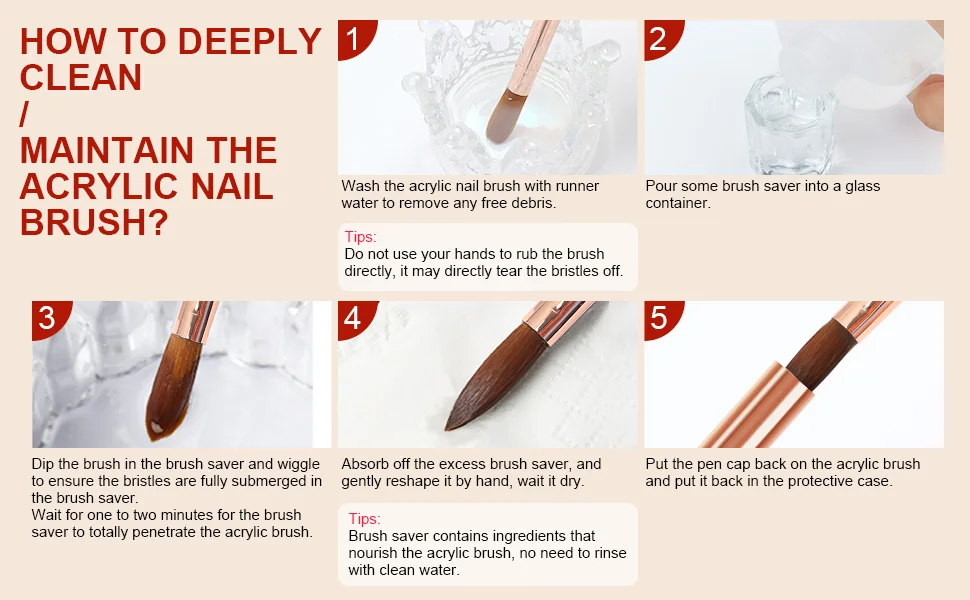 HOW TO DEEPLY CLEAN
/
MAINTAIN THE ACRYLIC NAIL BRUSH?

1

Wash the acrylic nail brush with runner water to remove any free debris.

Tips:
Do not use your hands to rub the brush directly, it may directly tear the bristles off.

2

Pour some brush saver into a glass container.

3

Dip the brush in the brush saver and wiggle to ensure the bristles are fully submerged in the brush saver.
Wait for one to two minutes for the brush saver to totally penetrate the acrylic brush.

4

Absorb off the excess brush saver, and gently reshape it by hand, wait it dry.

Tips:
Brush saver contains ingredients that nourish the acrylic brush, no need to rinse with clean water.

5

Put the pen cap back on the acrylic brush and put it back in the protective case.