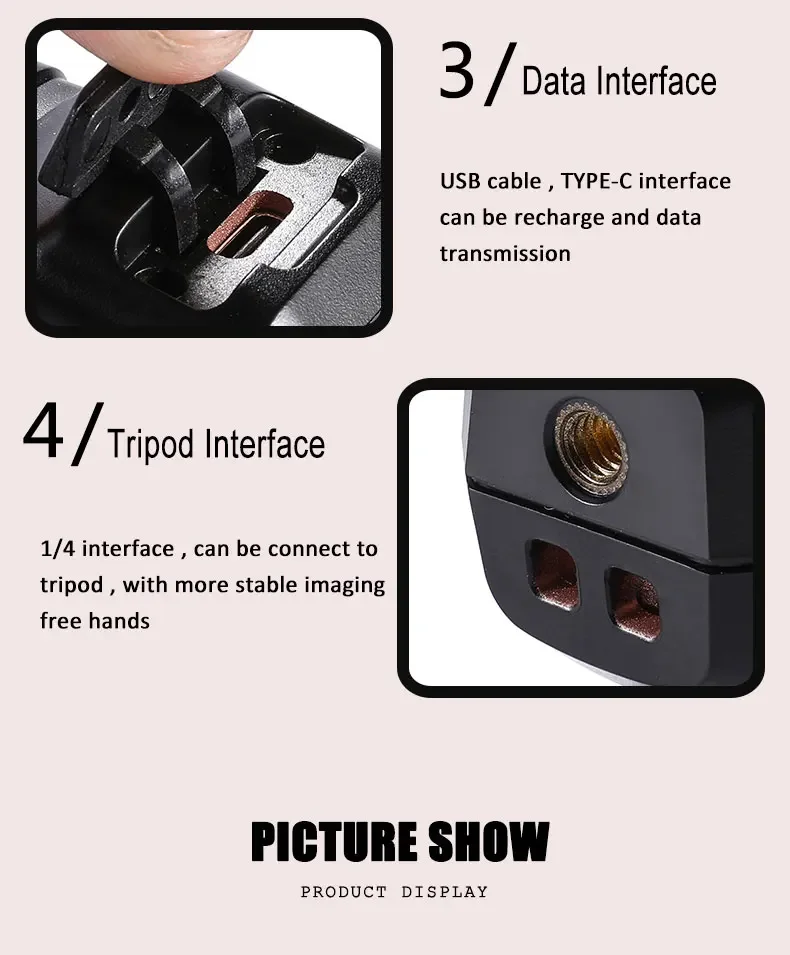 3/ Data Interface

USB cable , TYPE-C interface can be recharge and data transmission

4/ Tripod Interface

1/4 interface , can be connect to tripod , with more stable imaging free hands

PICTURE SHOW

PRODUCT DISPLAY