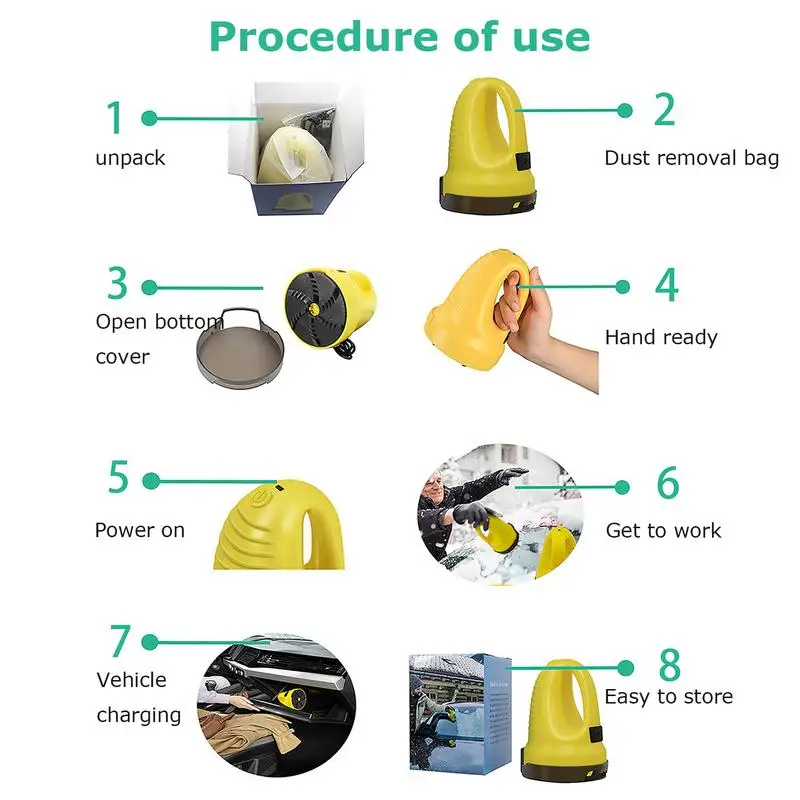 Procedure of use

1
unpack

2
Dust removal bag

3
Open bottom cover

4
Hand ready

5
Power on

6
Get to work

7
Vehicle charging

8
Easy to store