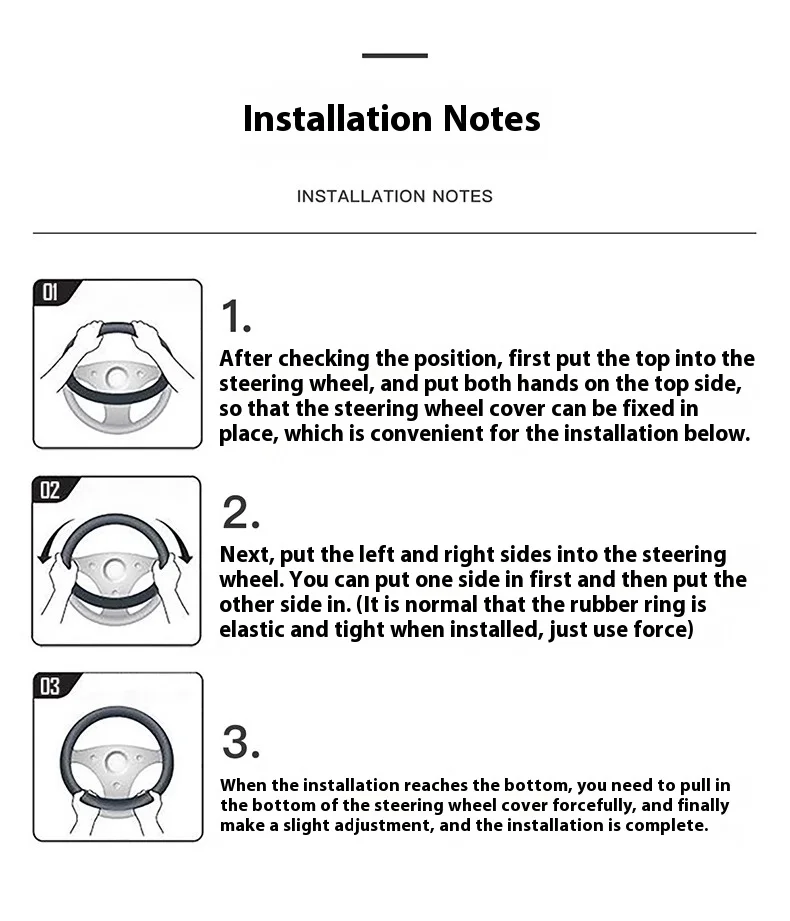 Installation Notes

INSTALLATION NOTES

01

1.

After checking the position, first put the top into the steering wheel, and put both hands on the top side, so that the steering wheel cover can be fixed in place, which is convenient for the installation below.

02

2.

Next, put the left and right sides into the steering wheel. You can put one side in first and then put the other side in. (It is normal that the rubber ring is elastic and tight when installed, just use force)

03

3.

When the installation reaches the bottom, you need to pull in the bottom of the steering wheel cover forcefully, and finally make a slight adjustment, and the installation is complete.