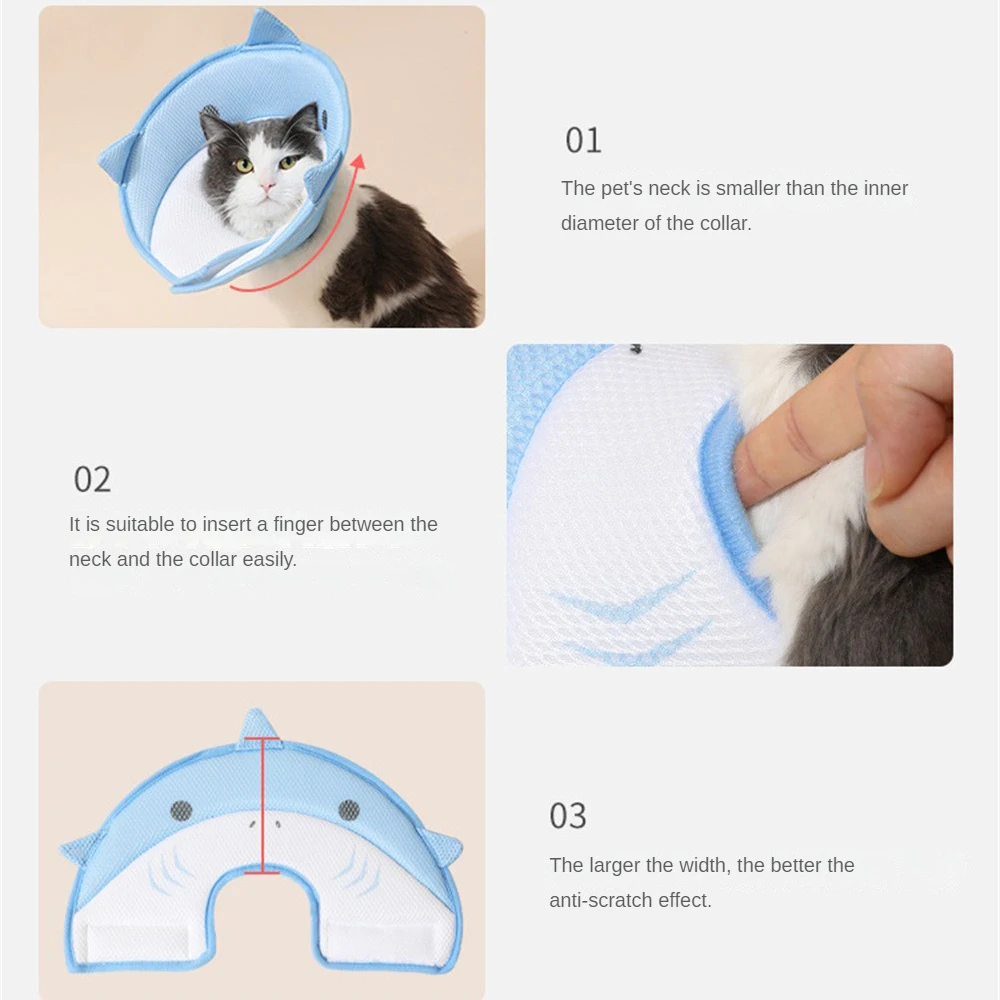 01
The pet's neck is smaller than the inner diameter of the collar.

02
It is suitable to insert a finger between the neck and the collar easily.

03
The larger the width, the better the anti-scratch effect.