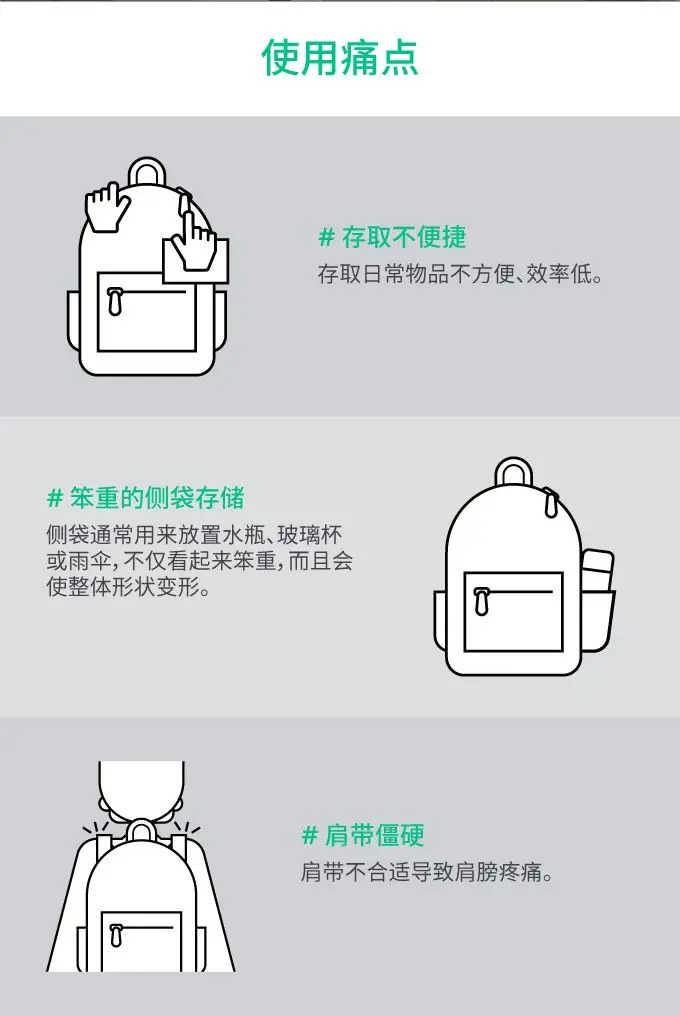 使用痛点

# 存取不便捷
存取日常物品不方便、效率低。

# 笨重的侧袋存储
侧袋通常用来放置水瓶、玻璃杯或雨伞，不仅看起来笨重，而且会使整体形状变形。

# 肩带僵硬
肩带不合适导致肩膀疼痛。