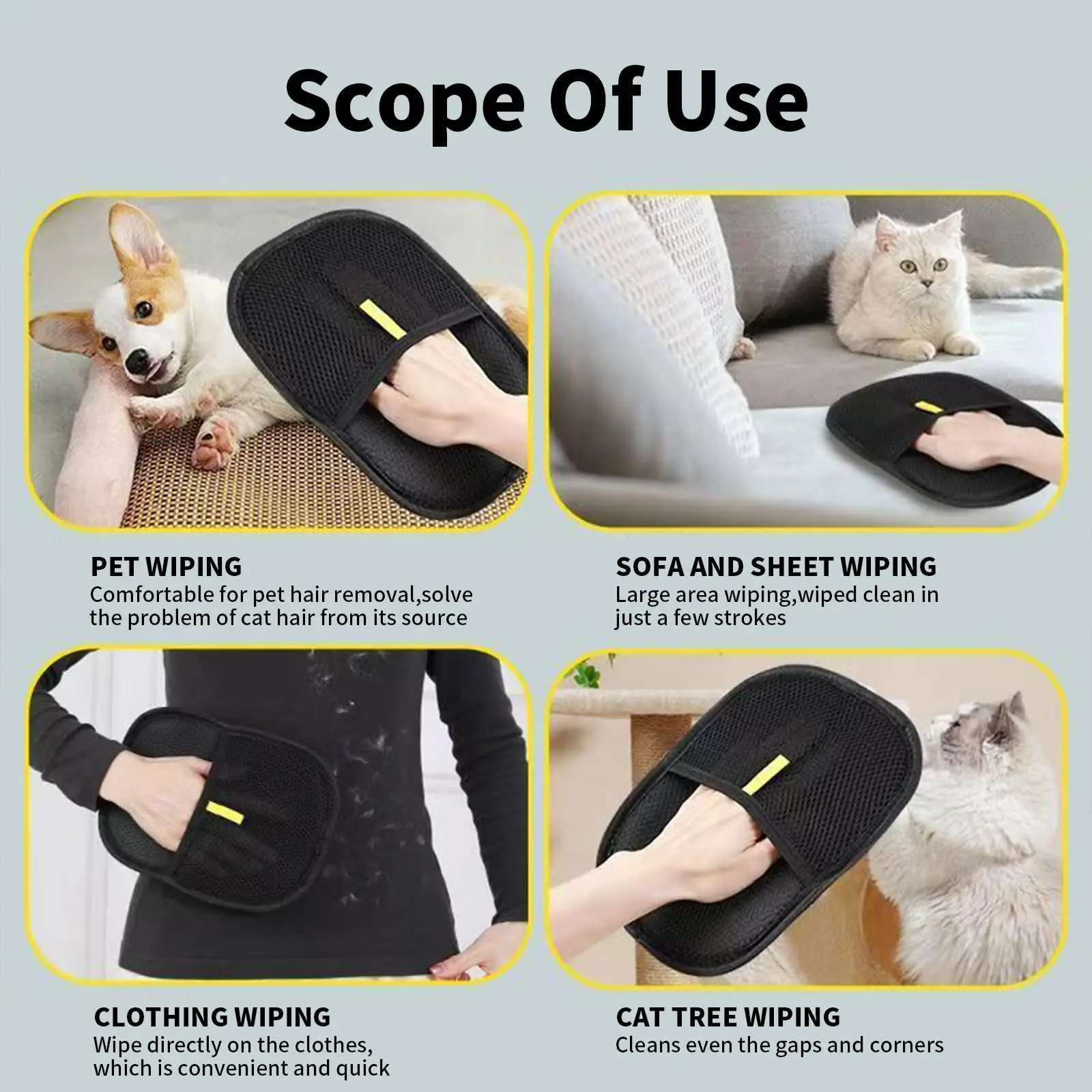 Scope Of Use

PET WIPING
Comfortable for pet hair removal,solve the problem of cat hair from its source

SOFA AND SHEET WIPING
Large area wiping,wiped clean in just a few strokes

CLOTHING WIPING
Wipe directly on the clothes, which is convenient and quick

CAT TREE WIPING
Cleans even the gaps and corners