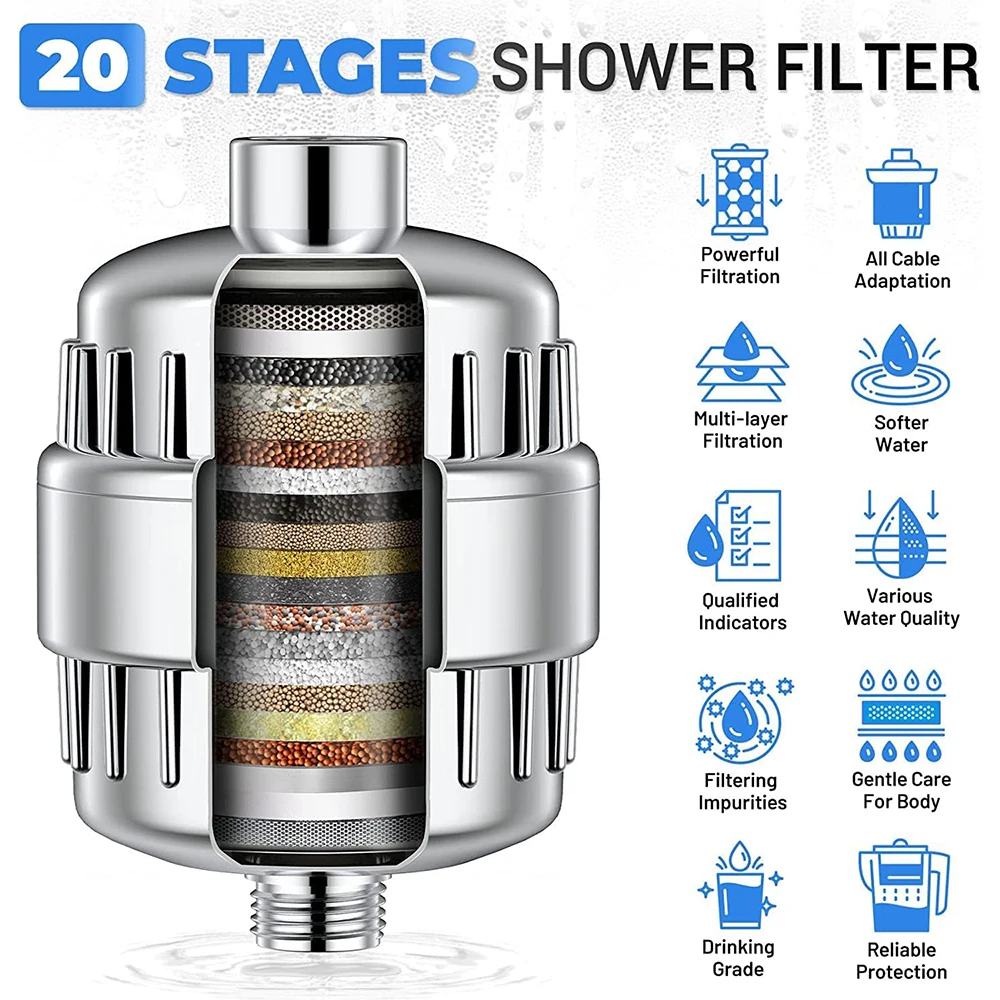 20 STAGES SHOWER FILTER

Powerful Filtration

All Cable Adaptation

Multi-layer Filtration

Softer Water

Qualified Indicators

Various Water Quality

Filtering Impurities

Gentle Care For Body

Drinking Grade

Reliable Protection