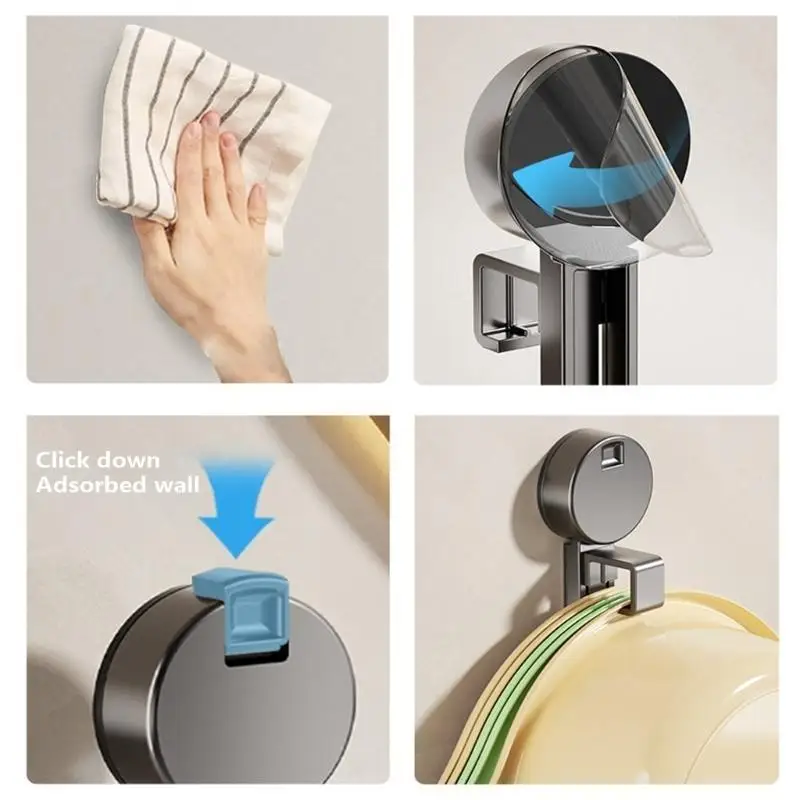 Click down
Adsorbed wall