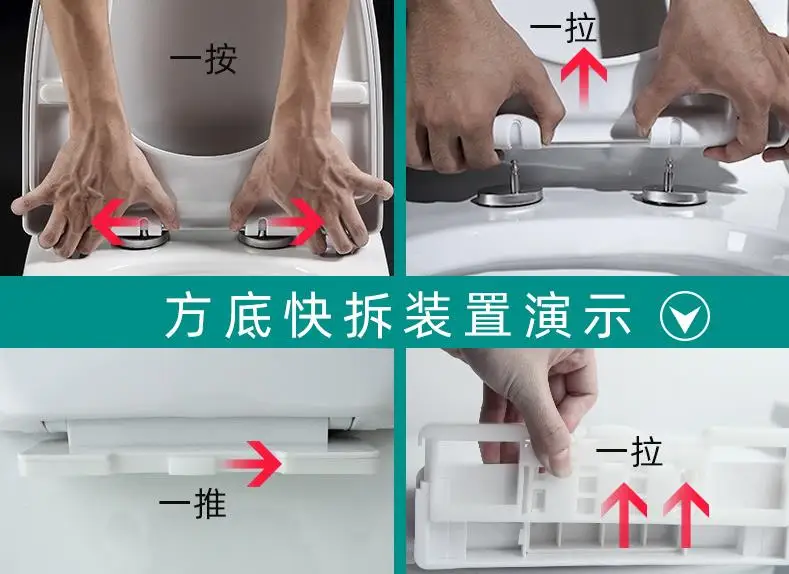 一按

一拉

方底快拆装置演示

一推

一拉