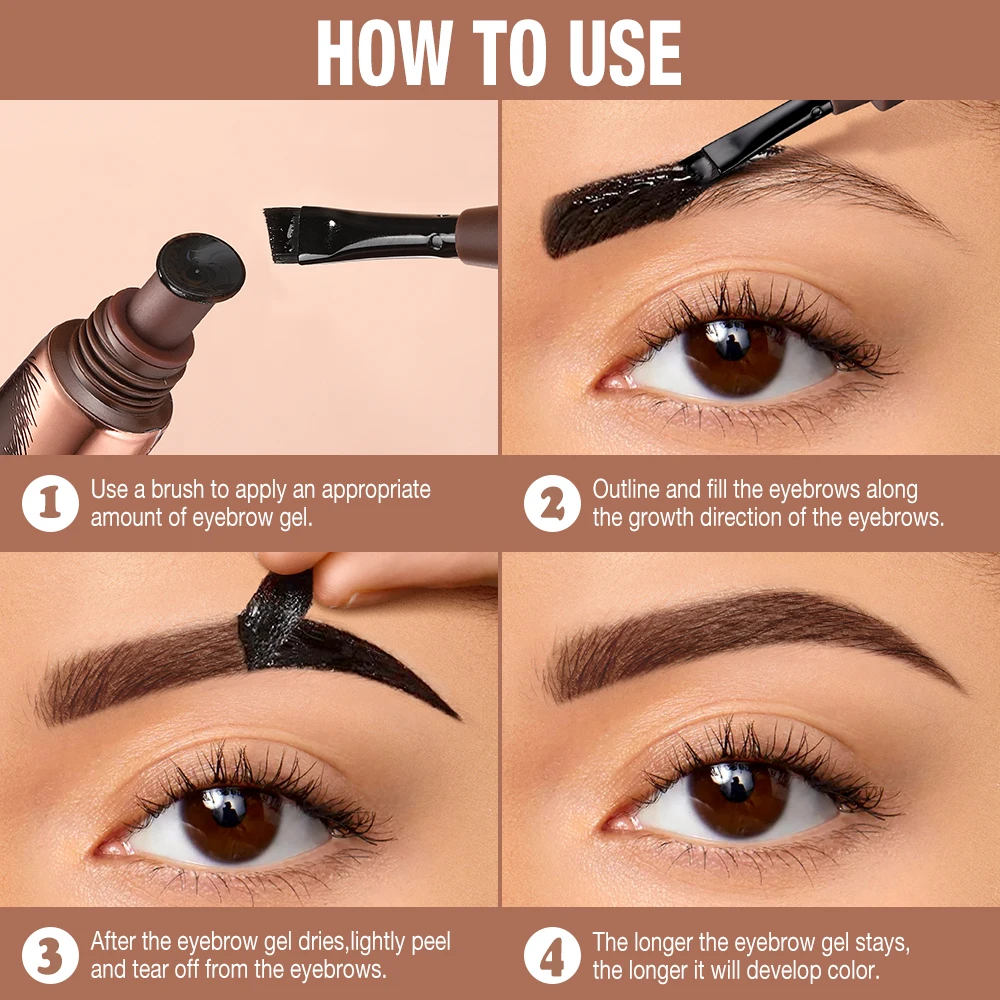 HOW TO USE

1 Use a brush to apply an appropriate amount of eyebrow gel.

2 Outline and fill the eyebrows along the growth direction of the eyebrows.

3 After the eyebrow gel dries,lightly peel and tear off from the eyebrows.

4 The longer the eyebrow gel stays, the longer it will develop color.