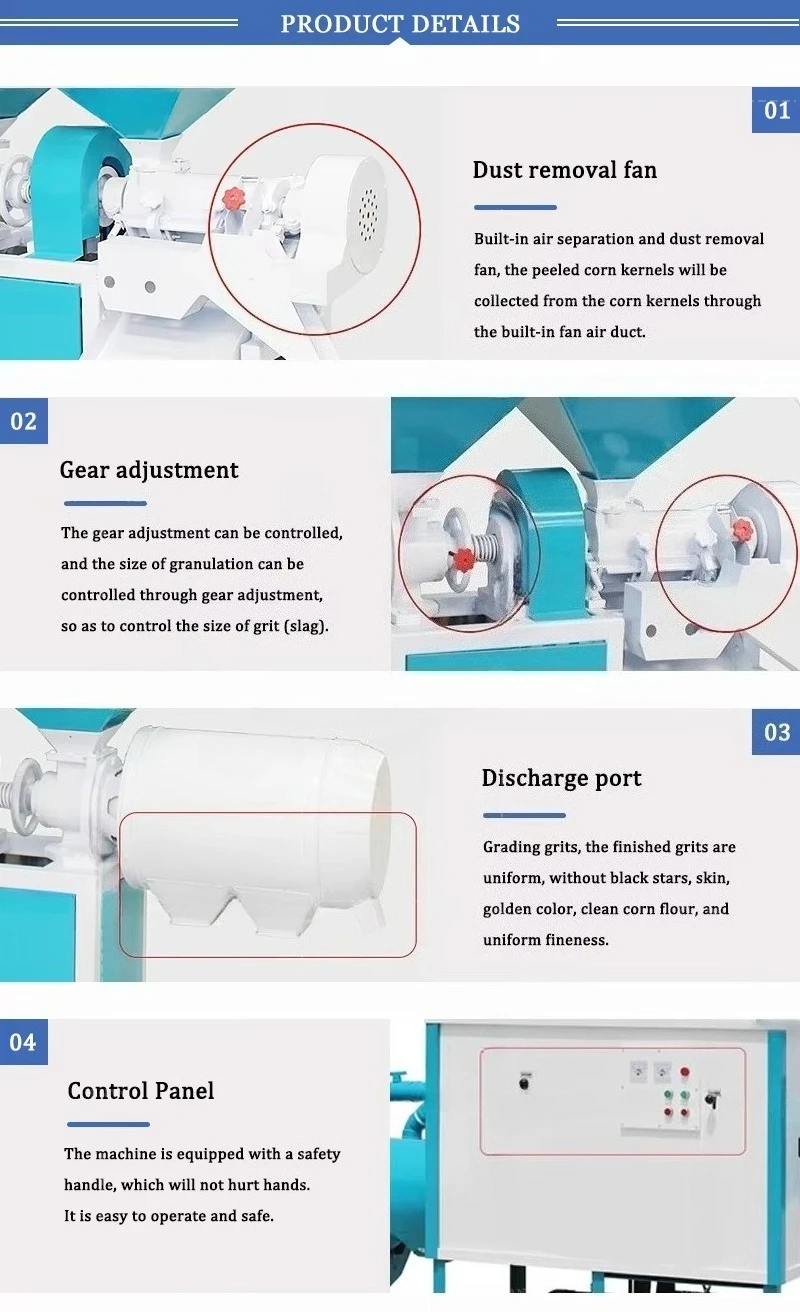 PRODUCT DETAILS

01

Dust removal fan

Built-in air separation and dust removal fan, the peeled corn kernels will be collected from the corn kernels through the built-in fan air duct.

02

Gear adjustment

The gear adjustment can be controlled, and the size of granulation can be controlled through gear adjustment, so as to control the size of grit (slag).

03

Discharge port

Grading grits, the finished grits are uniform, without black stars, skin, golden color, clean corn flour, and uniform fineness.

04

Control Panel

The machine is equipped with a safety handle, which will not hurt hands.
It is easy to operate and safe.