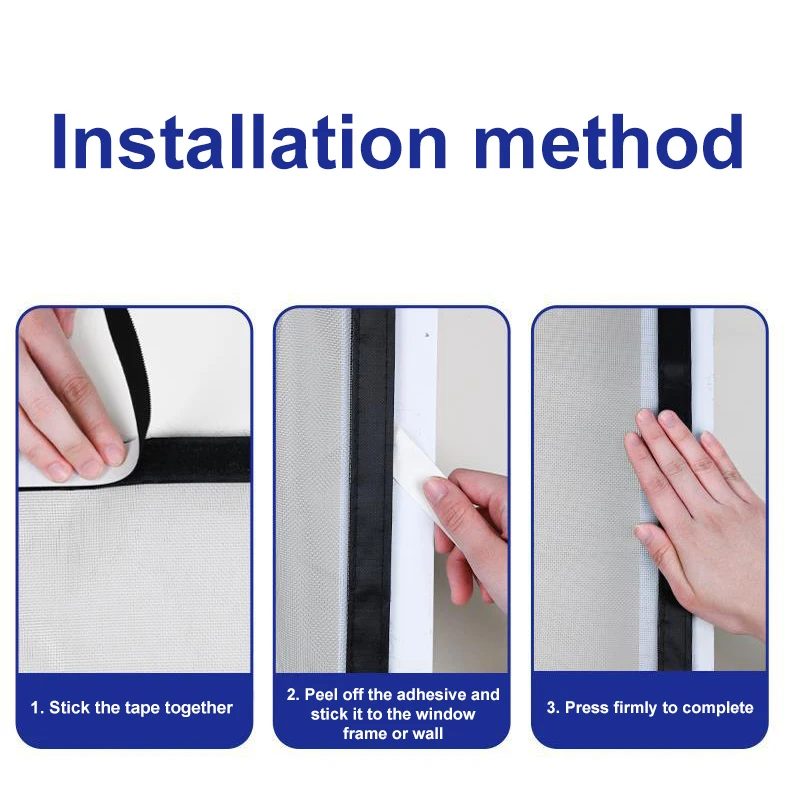 Installation method

1. Stick the tape together

2. Peel off the adhesive and stick it to the window frame or wall

3. Press firmly to complete