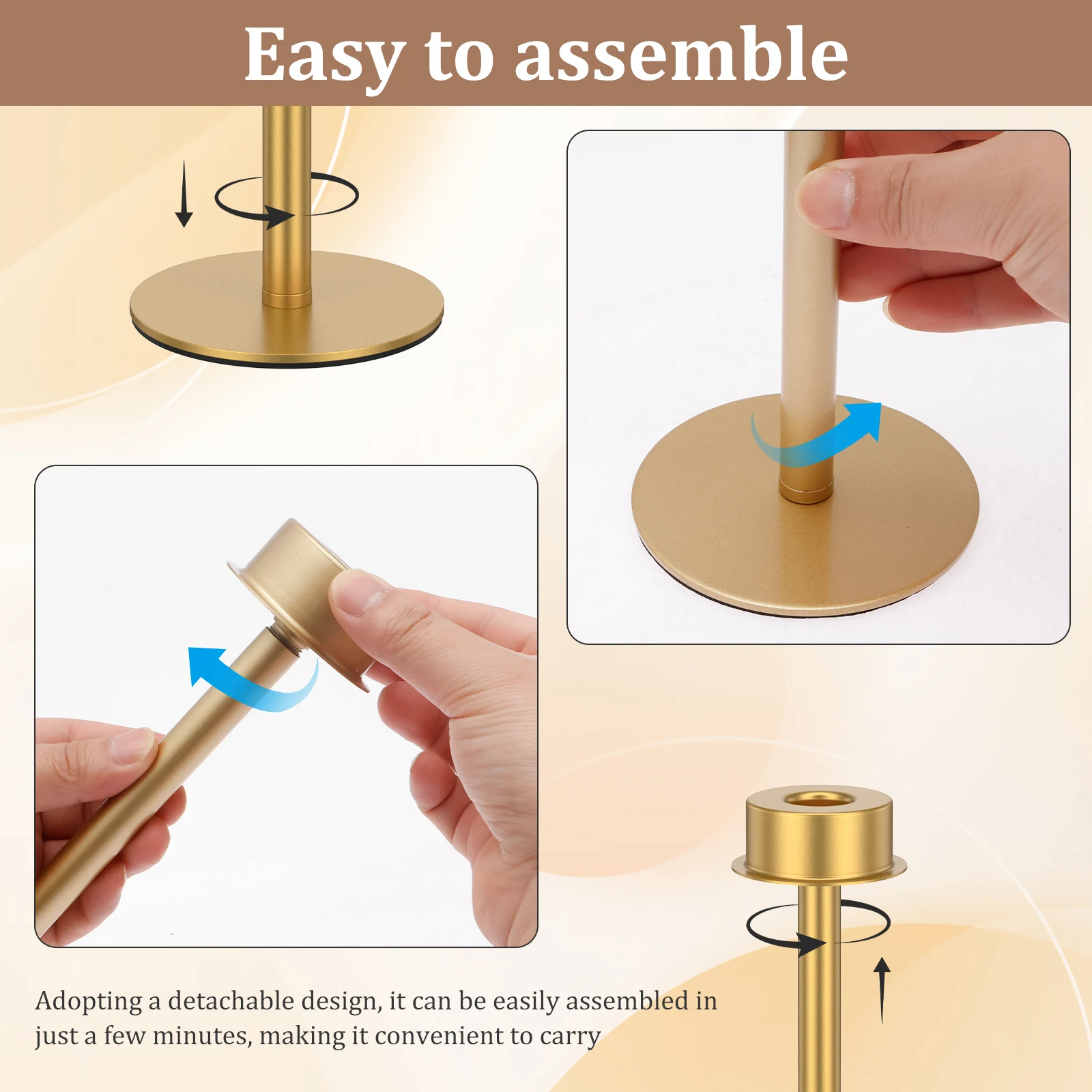 Easy to assemble

Adopting a detachable design, it can be easily assembled in just a few minutes, making it convenient to carry