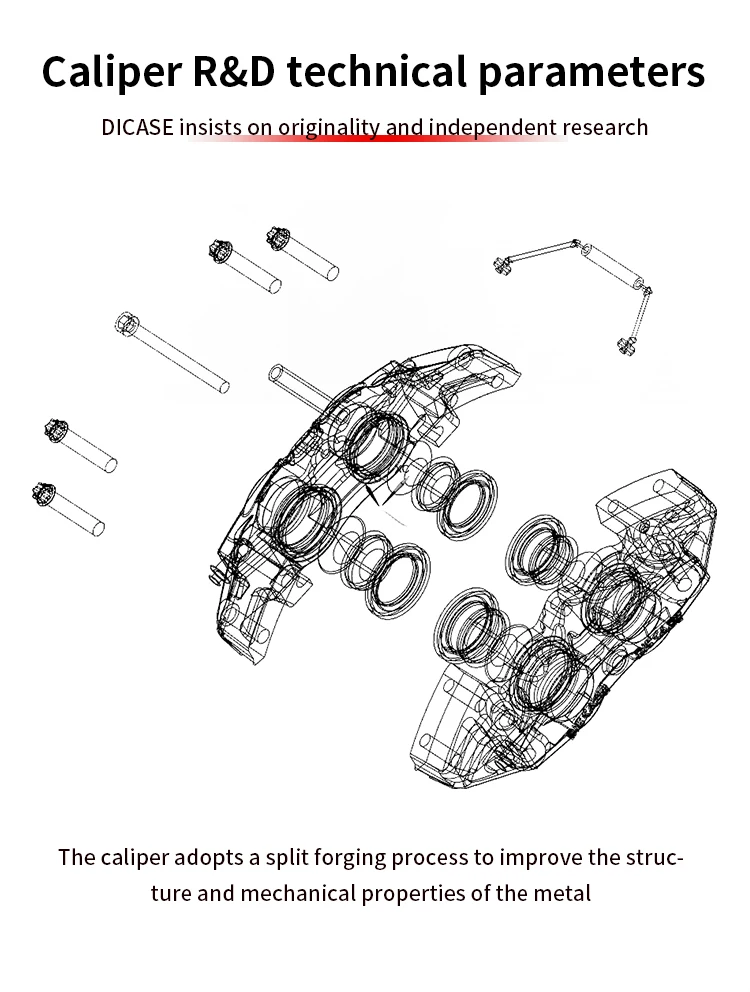 Caliper R&D technical parameters

DICASE insists on originality and independent research

The caliper adopts a split forging process to improve the structure and mechanical properties of the metal