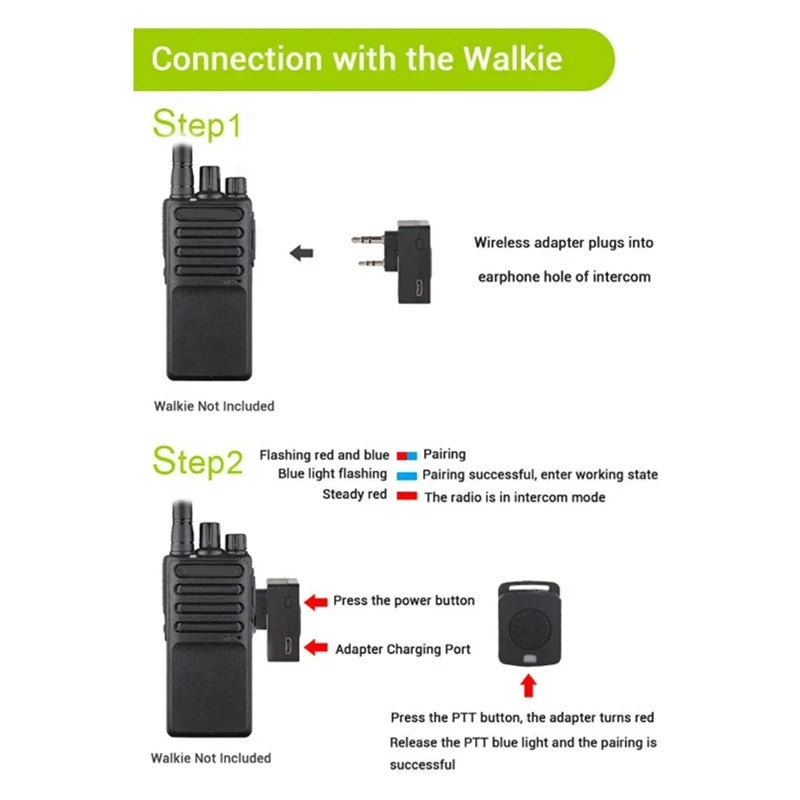 Connection with the Walkie

Step1

Wireless adapter plugs into earphone hole of intercom

Walkie Not Included

Step2

Flashing red and blue Pairing
Blue light flashing Pairing successful, enter working state
Steady red The radio is in intercom mode

Press the power button

Adapter Charging Port

Press the PTT button, the adapter turns red
Release the PTT blue light and the pairing is successful

Walkie Not Included