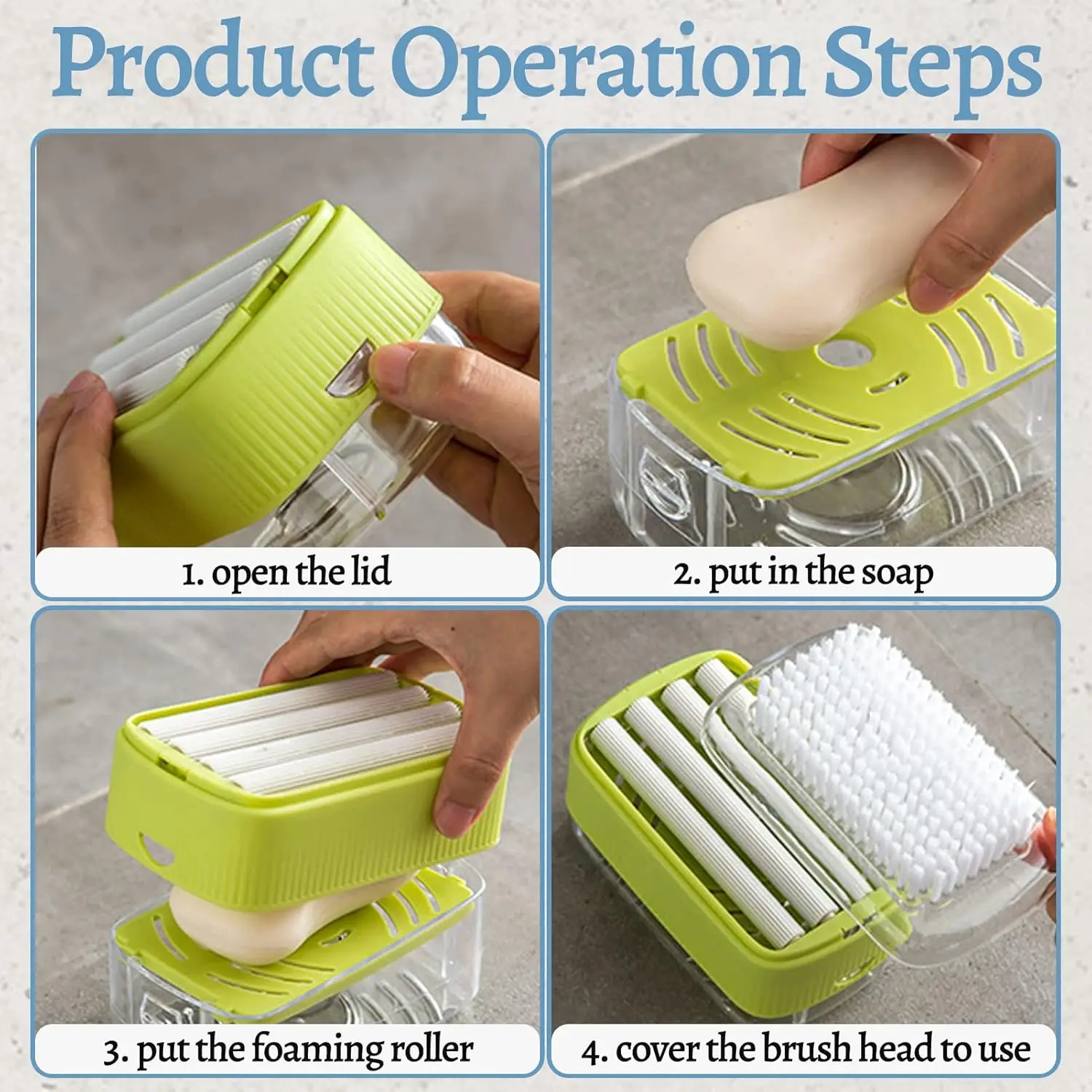 Product Operation Steps

1. open the lid

2. put in the soap

3. put the foaming roller

4. cover the brush head to use