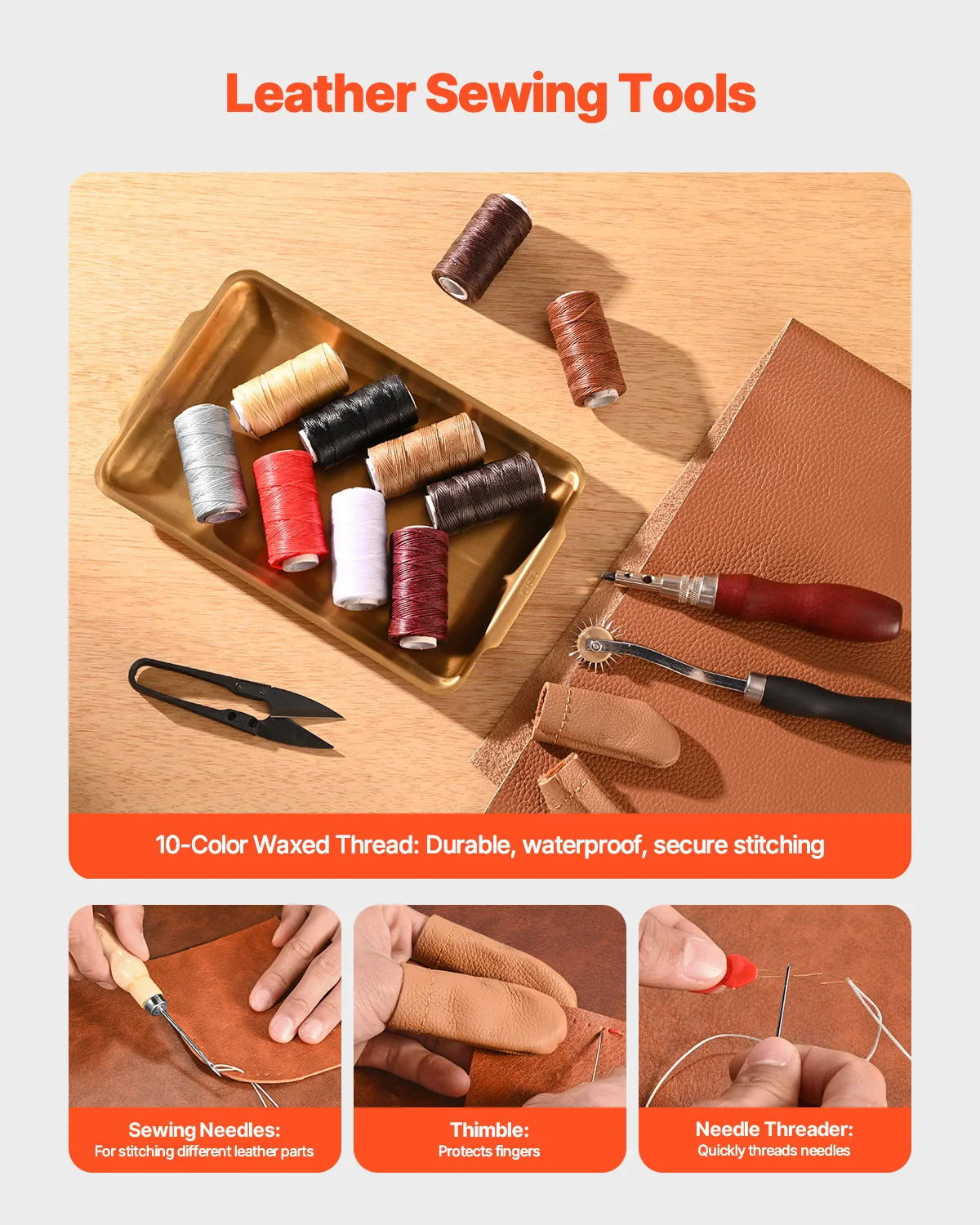 Leather Sewing Tools

10-Color Waxed Thread: Durable, waterproof, secure stitching

Sewing Needles:
For stitching different leather parts

Thimble:
Protects fingers

Needle Threader:
Quickly threads needles