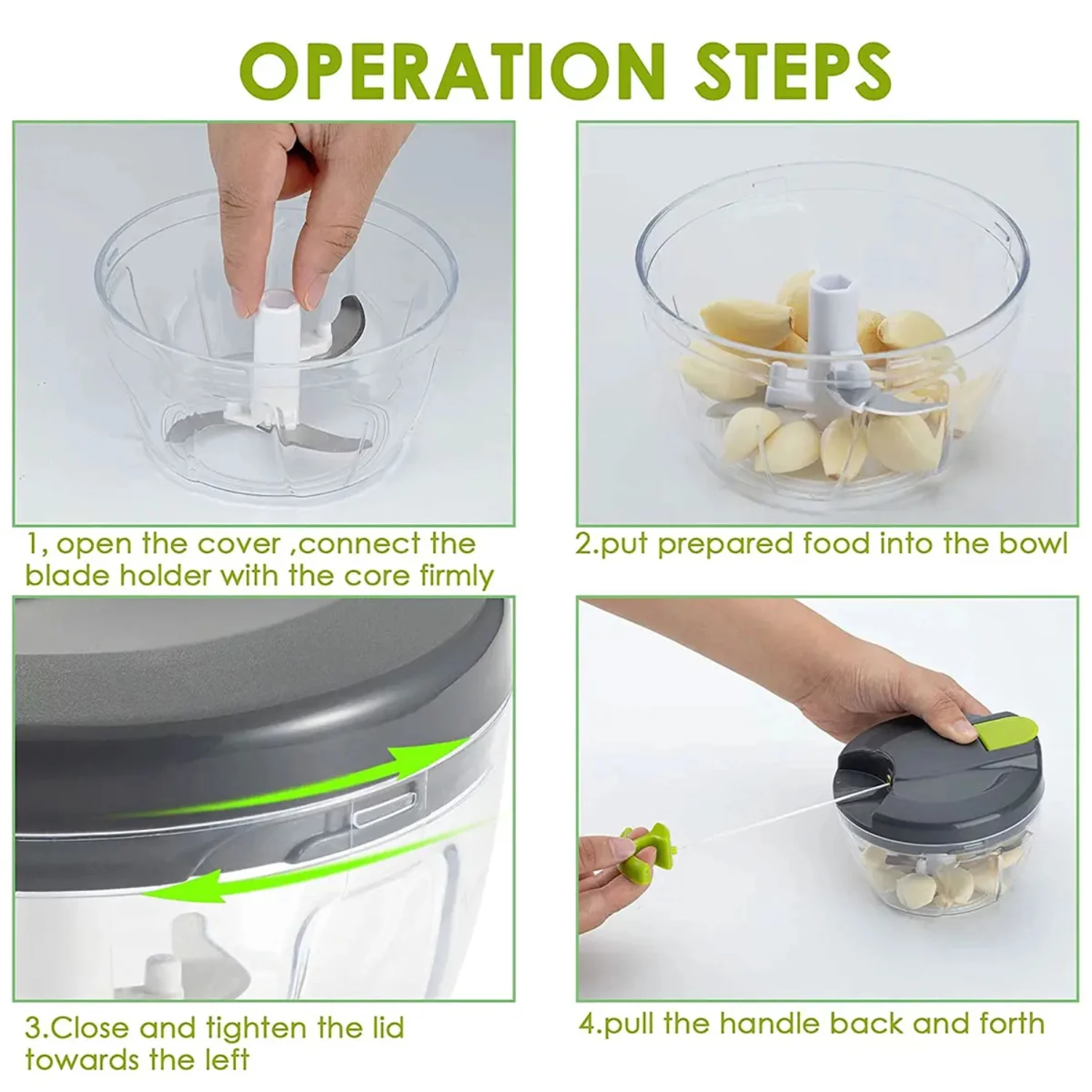 OPERATION STEPS

1, open the cover ,connect the blade holder with the core firmly

2.put prepared food into the bowl

3.Close and tighten the lid towards the left

4.pull the handle back and forth