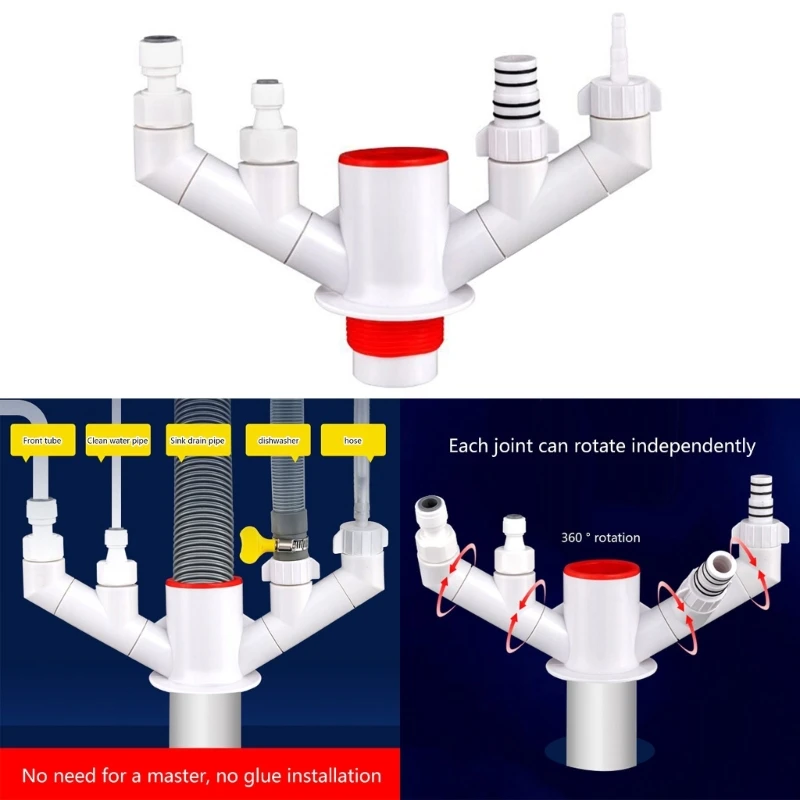 Front tube

Clean water pipe

Sink drain pipe

dishwasher

hose

No need for a master, no glue installation

Each joint can rotate independently

360 ° rotation