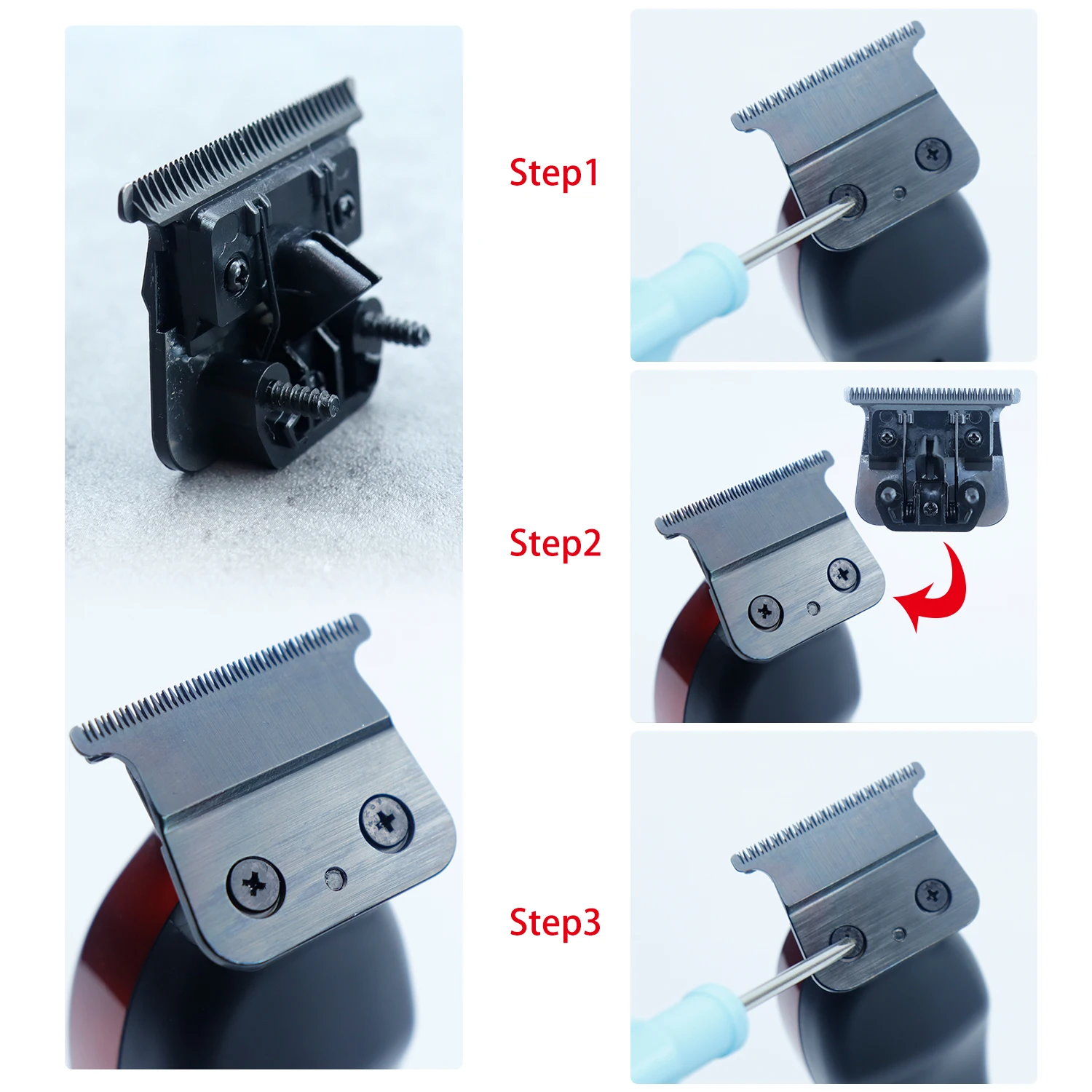 Step1

Step2

Step3