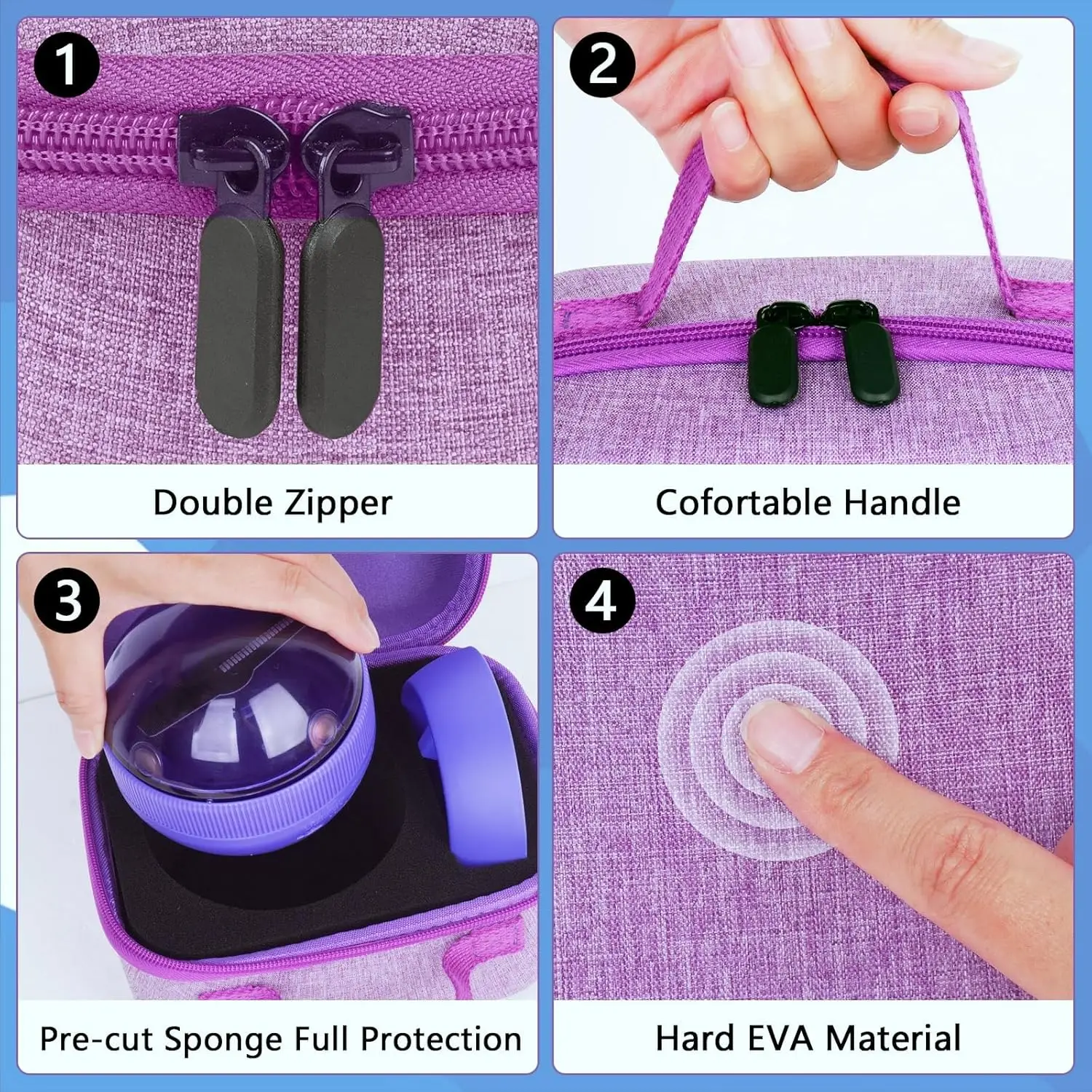 1

Double Zipper

2

Cofortable Handle

3

Pre-cut Sponge Full Protection

4

Hard EVA Material