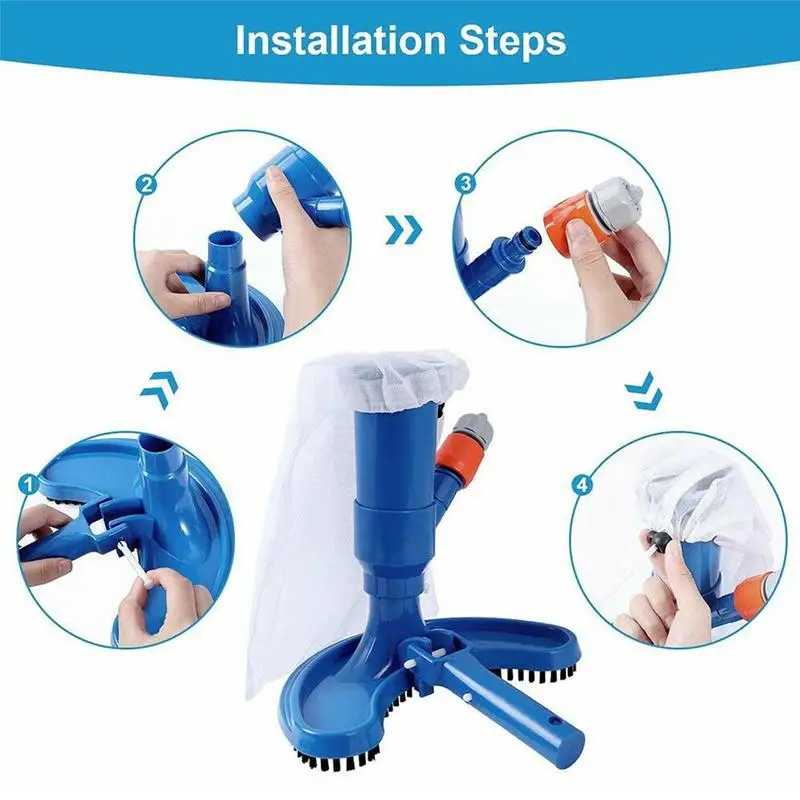 Installation Steps

2

3

1

4