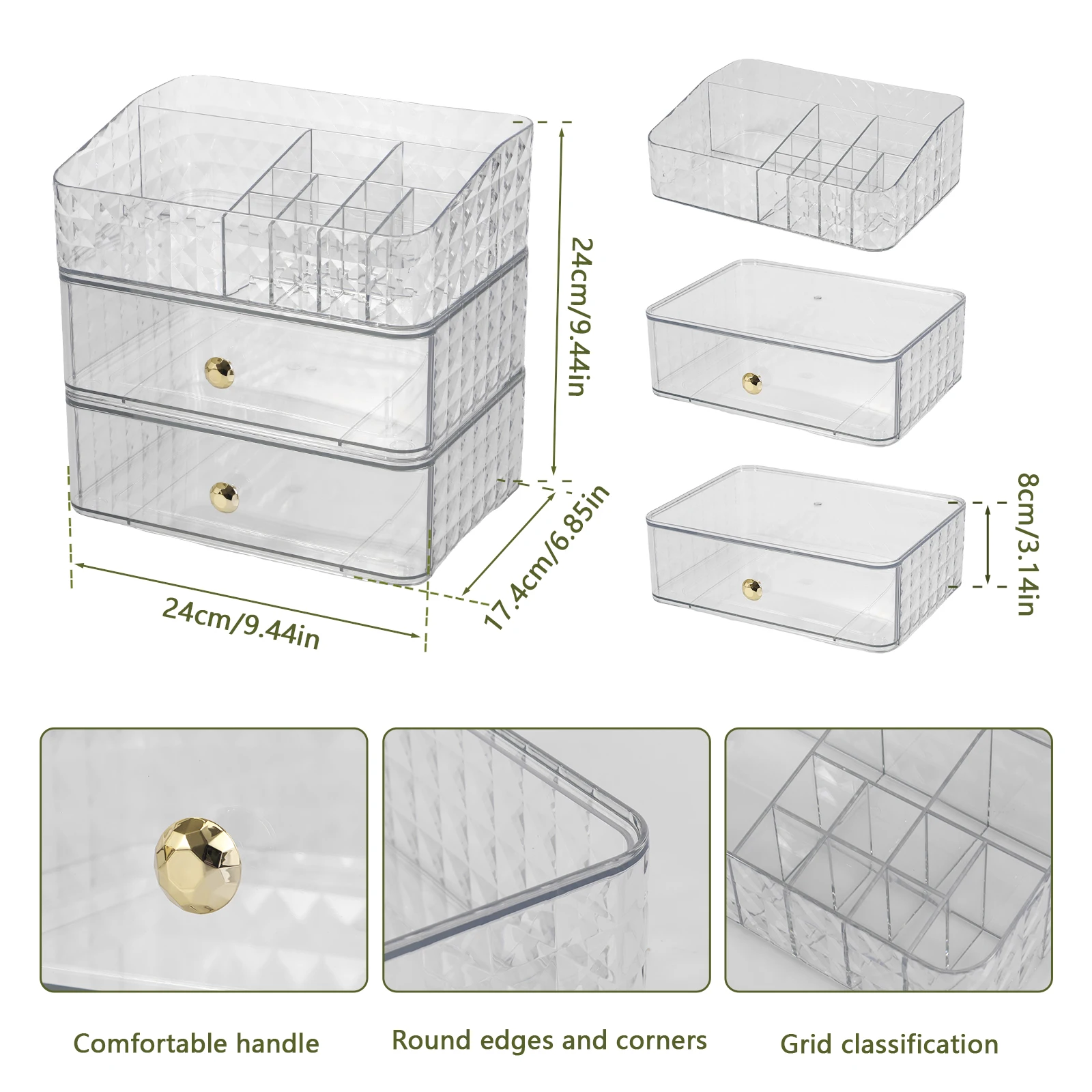 24cm/9.44in

24cm/9.44in

17.4cm/6.85in

8cm/3.14in

Comfortable handle

Round edges and corners

Grid classification