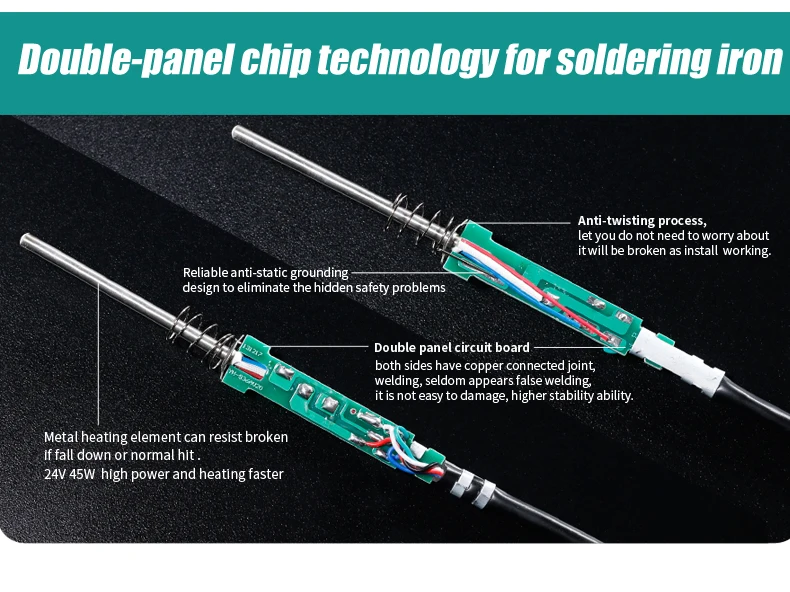 Double-panel chip technology for soldering iron

Anti-twisting process,
let you do not need to worry about it will be broken as install working.

Reliable anti-static grounding design to eliminate the hidden safety problems

Double panel circuit board
both sides have copper connected joint, welding, seldom appears false welding, it is not easy to damage, higher stability ability.

Metal heating element can resist broken if fall down or normal hit .
24V 45W high power and heating faster