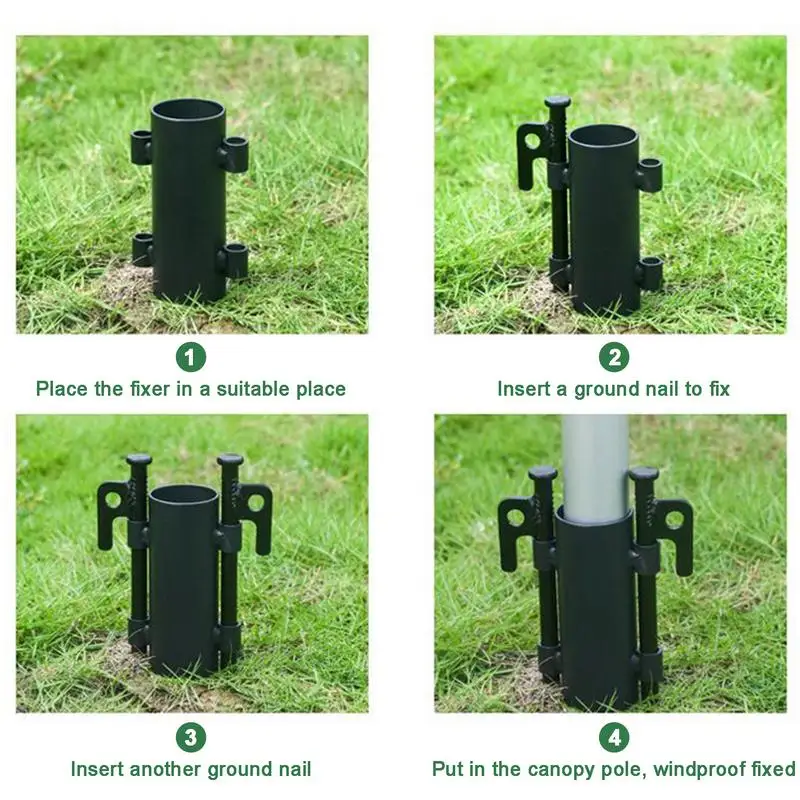 1
Place the fixer in a suitable place

2
Insert a ground nail to fix

3
Insert another ground nail

4
Put in the canopy pole, windproof fixed