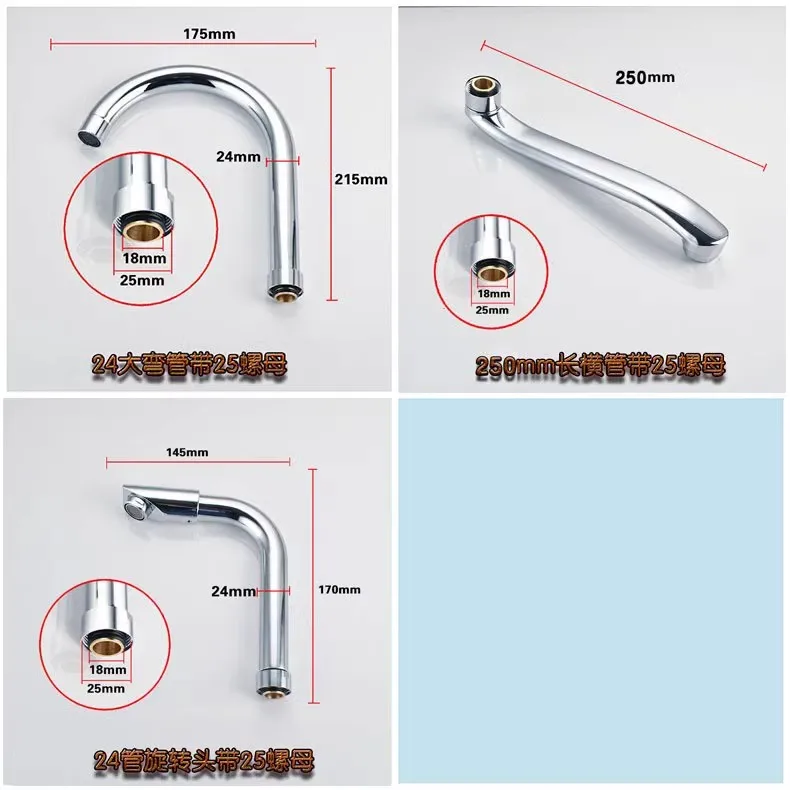 175mm
24mm
215mm
18mm
25mm
24大弯管带25螺母

250mm
18mm
25mm
250mm长横管带25螺母

145mm
24mm
170mm
18mm
25mm
24管旋转头带25螺母