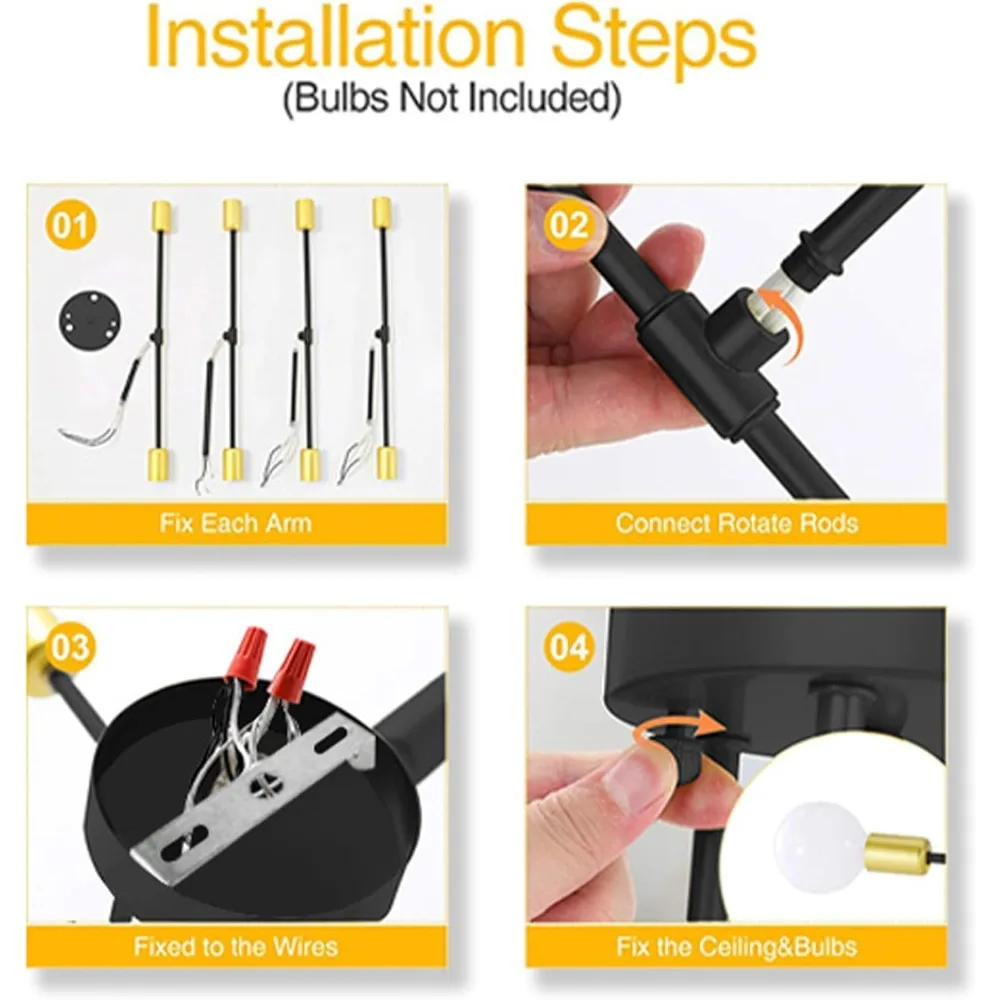 Installation Steps
(Bulbs Not Included)

01

Fix Each Arm

02

Connect Rotate Rods

03

Fixed to the Wires

04

Fix the Ceiling&Bulbs