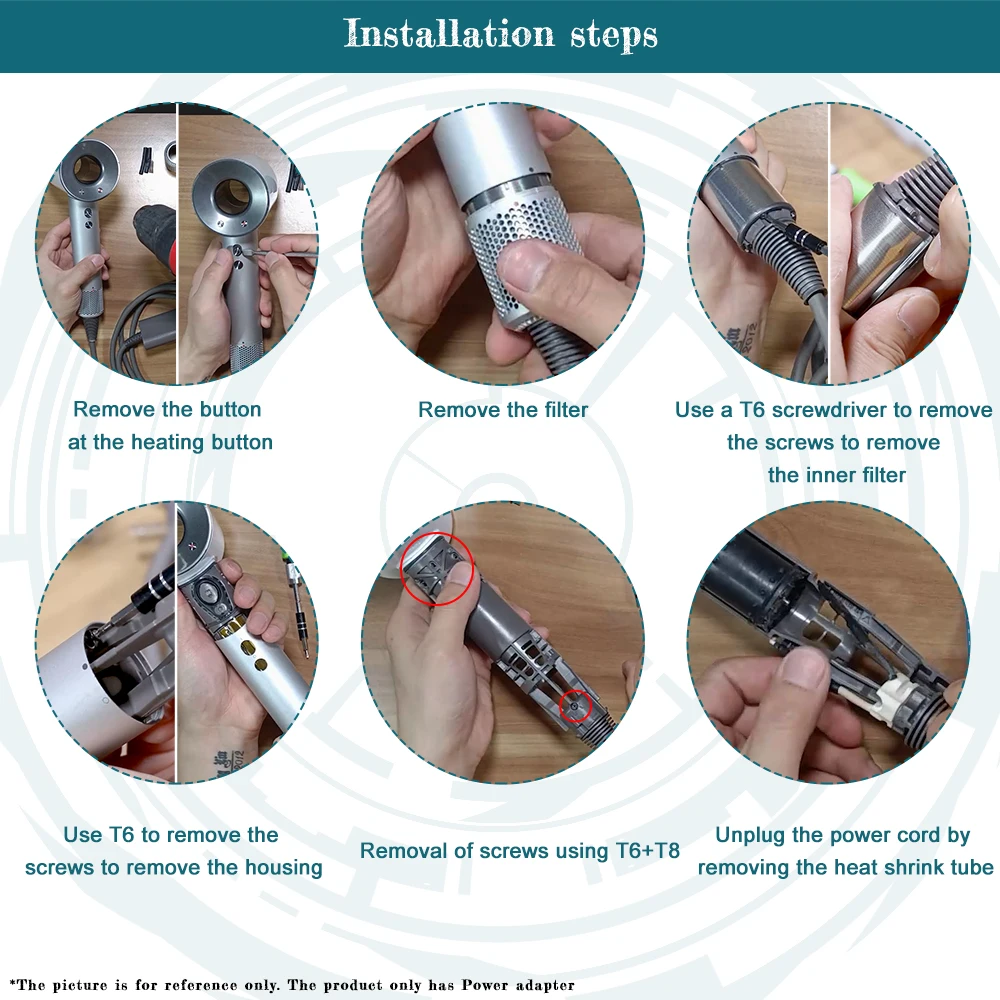 Installation steps

Remove the button at the heating button

Remove the filter

Use a T6 screwdriver to remove the screws to remove the inner filter

Use T6 to remove the screws to remove the housing

Removal of screws using T6+T8

Unplug the power cord by removing the heat shrink tube

*The picture is for reference only. The product only has Power adapter