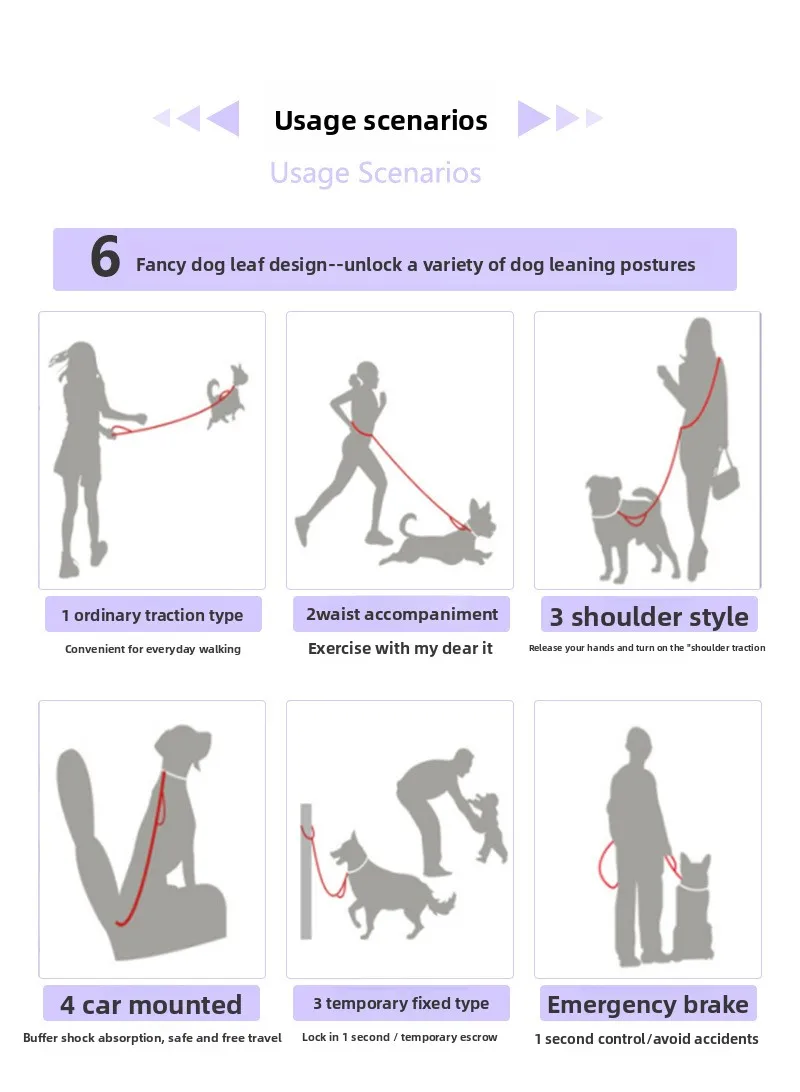 Usage scenarios

Usage Scenarios

6 Fancy dog leaf design--unlock a variety of dog leaning postures

1 ordinary traction type

Convenient for everyday walking

2waist accompaniment

Exercise with my dear it

3 shoulder style

Release your hands and turn on the "shoulder traction

4 car mounted

Buffer shock absorption, safe and free travel

3 temporary fixed type

Lock in 1 second / temporary escrow

Emergency brake

1 second control/avoid accidents