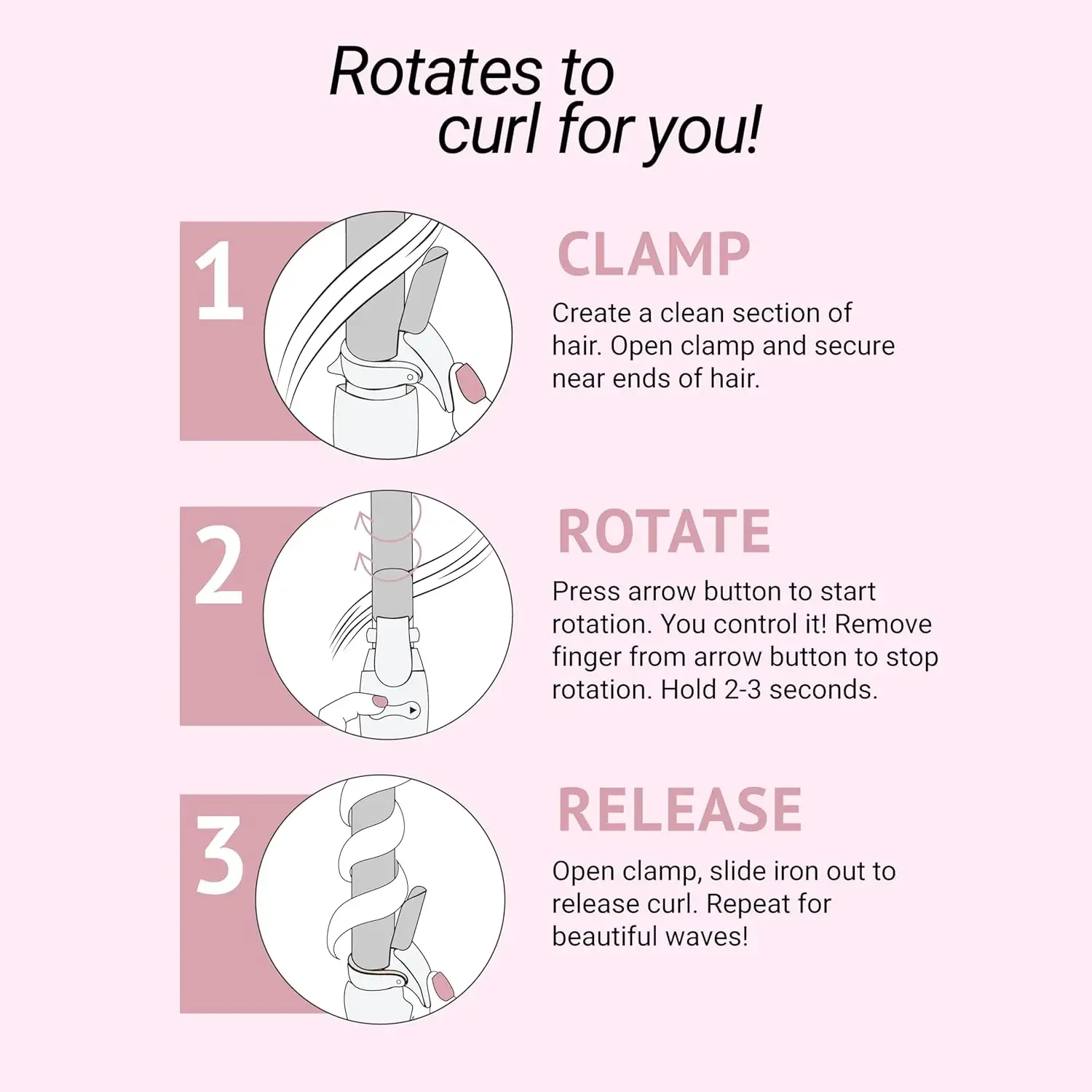 Rotates to curl for you!

1

CLAMP

Create a clean section of hair. Open clamp and secure near ends of hair.

2

ROTATE

Press arrow button to start rotation. You control it! Remove finger from arrow button to stop rotation. Hold 2-3 seconds.

3

RELEASE

Open clamp, slide iron out to release curl. Repeat for beautiful waves!