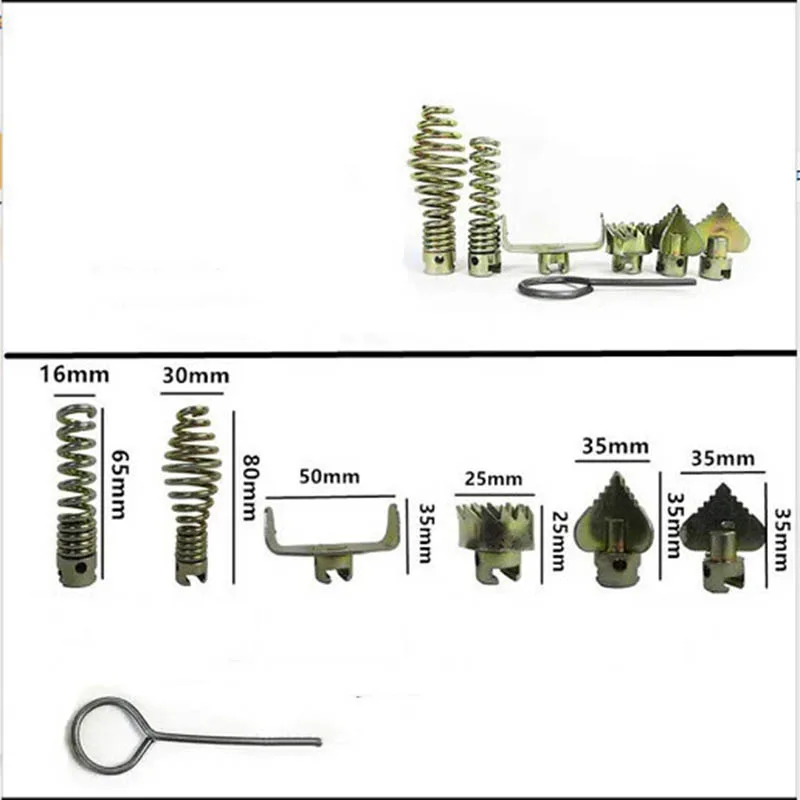 16mm
65mm
30mm
80mm
50mm
35mm
25mm
25mm
35mm
35mm
35mm
35mm