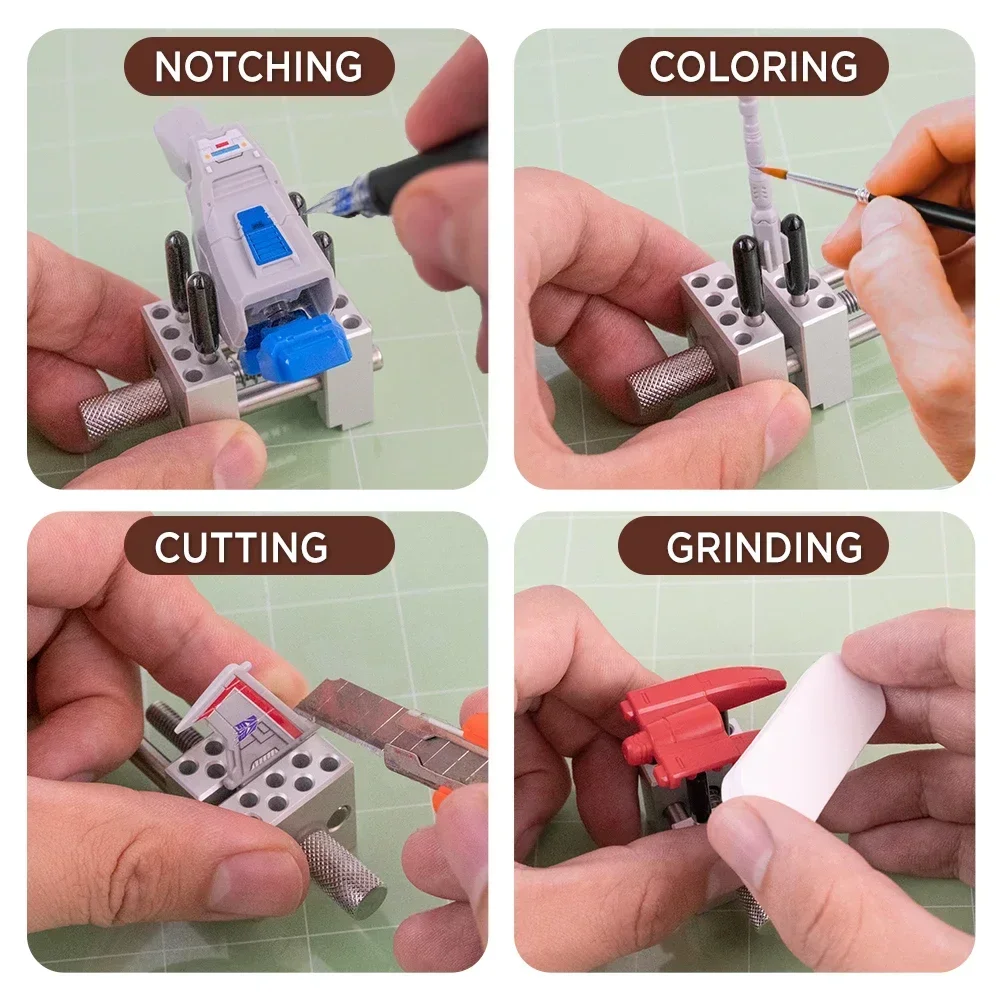 NOTCHING

COLORING

CUTTING

GRINDING