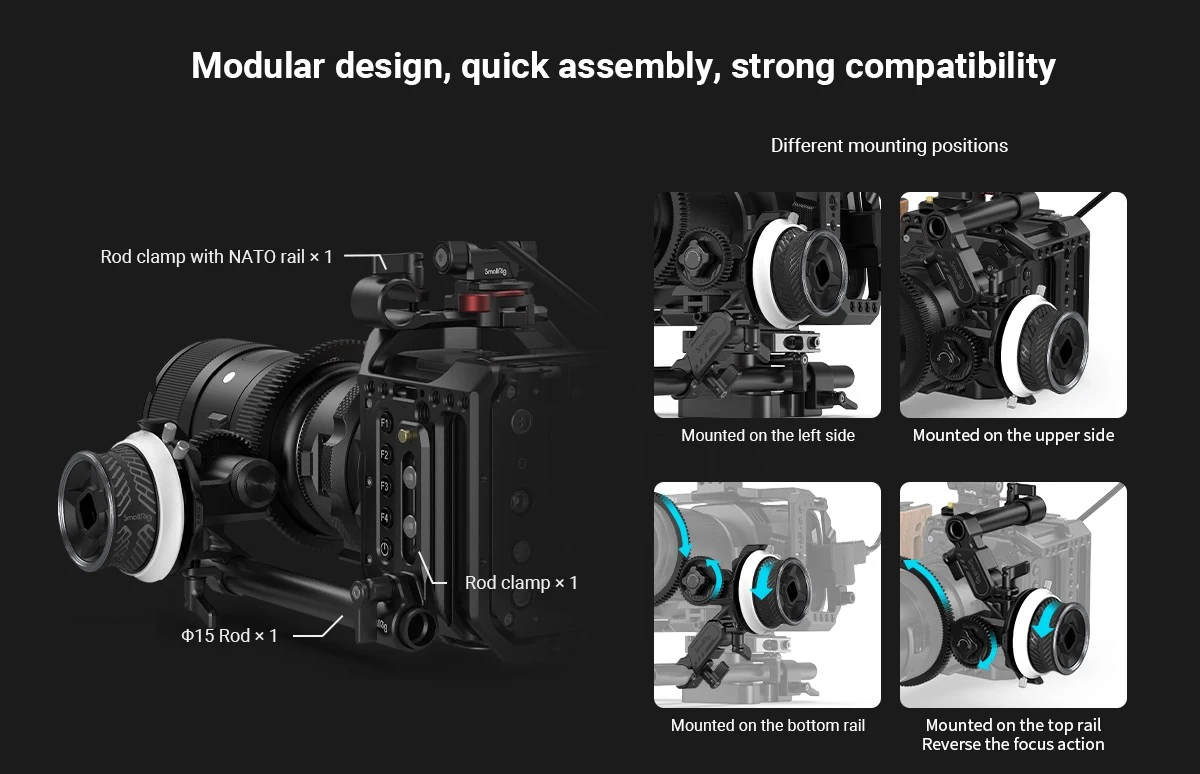 Modular design, quick assembly, strong compatibility

Rod clamp with NATO rail × 1

SmallRig

F1
F2
F3
F4

SmallRig

Rod clamp × 1

Φ15 Rod × 1

Different mounting positions

Mounted on the left side

Mounted on the upper side

Mounted on the bottom rail

Mounted on the top rail
Reverse the focus action