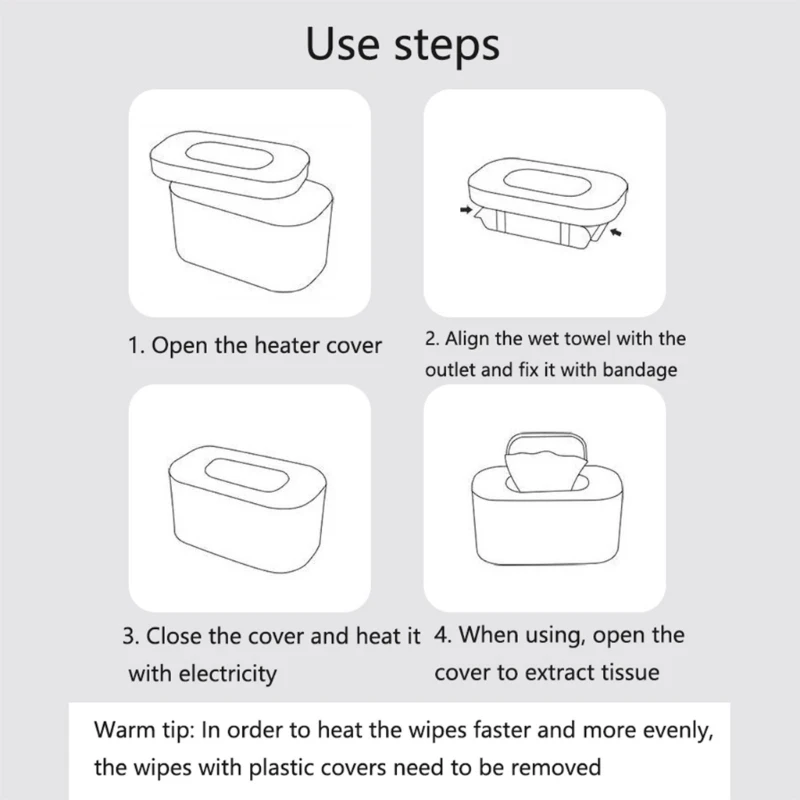 Use steps

1. Open the heater cover

2. Align the wet towel with the outlet and fix it with bandage

3. Close the cover and heat it with electricity

4. When using, open the cover to extract tissue

Warm tip: In order to heat the wipes faster and more evenly, the wipes with plastic covers need to be removed