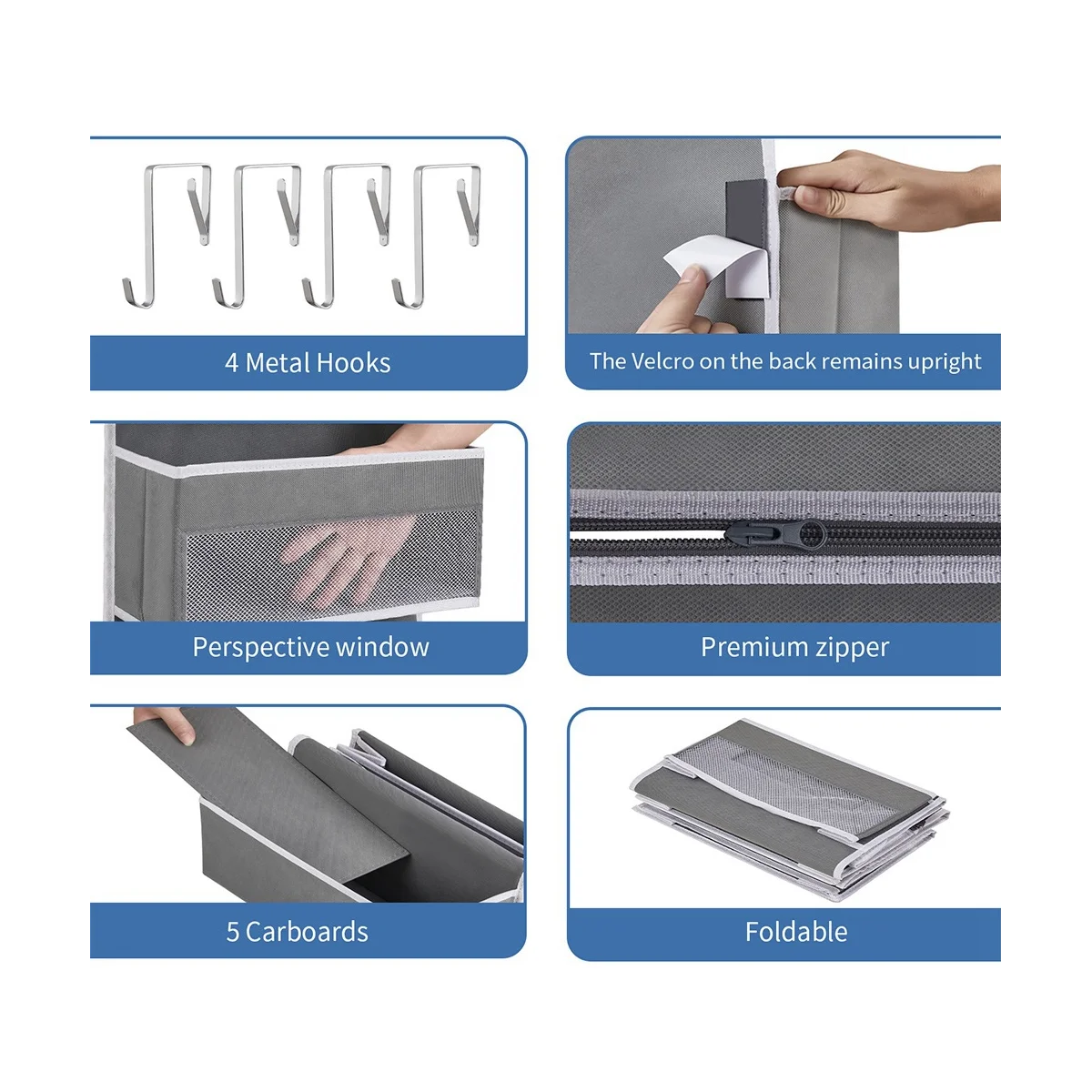 4 Metal Hooks

The Velcro on the back remains upright

Perspective window

Premium zipper

5 Carboards

Foldable