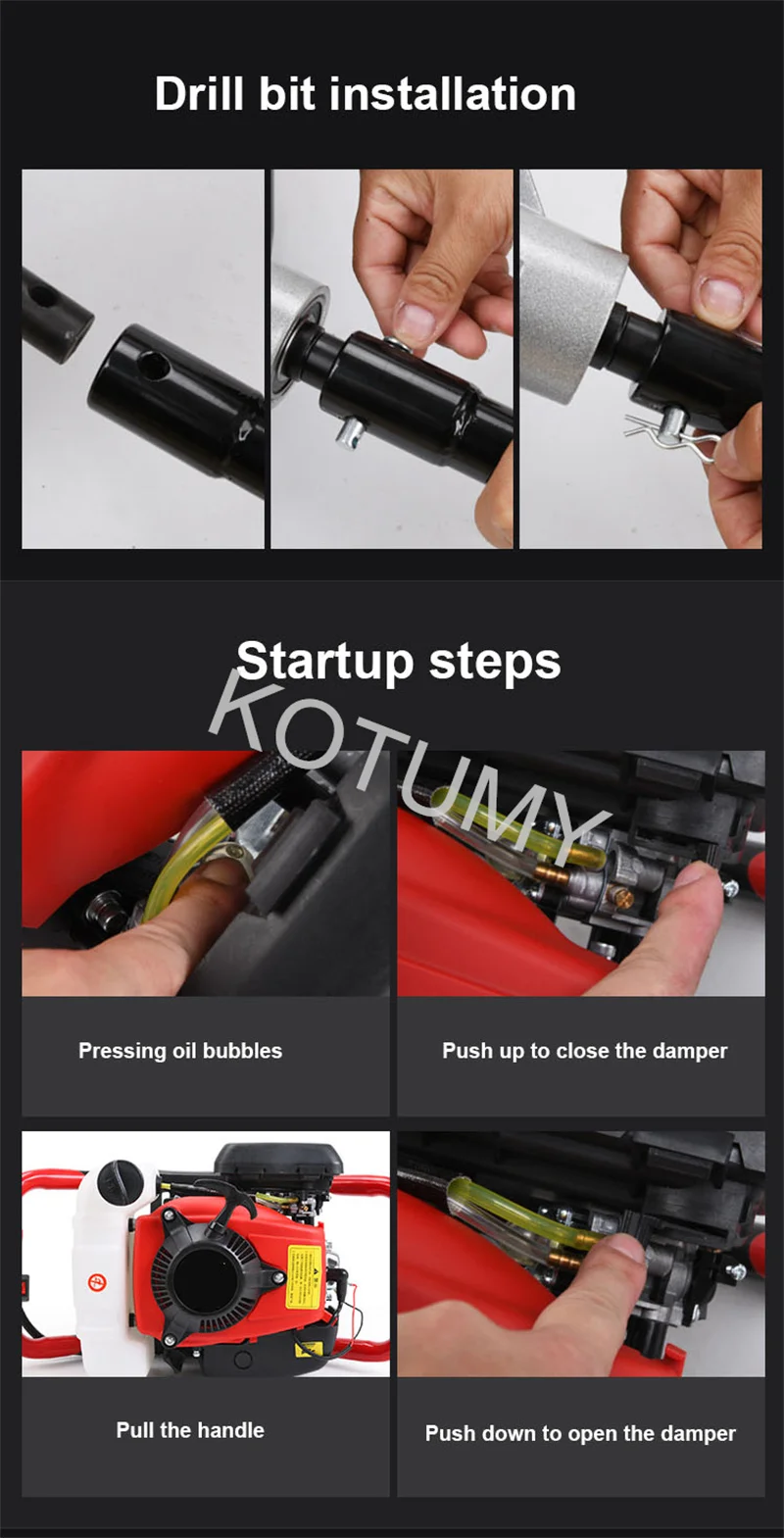 Drill bit installation

Startup steps

KOTUMY

Pressing oil bubbles

Push up to close the damper

Pull the handle

Push down to open the damper