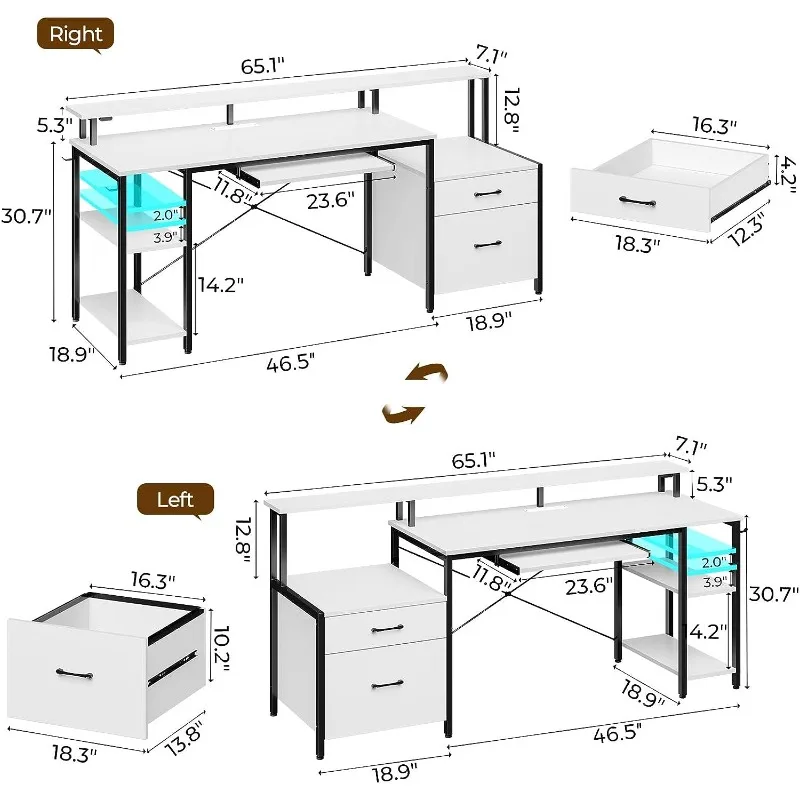 Right

65.1"
7.1"
12.8"
5.3"
30.7"
11.8"
23.6"
2.0"
3.9"
14.2"
18.9"
18.9"
46.5"

16.3"
4.2"
18.3"
12.3"

Left

65.1"
7.1"
5.3"
12.8"
11.8"
23.6"
2.0"
3.9"
30.7"
14.2"
18.9"
46.5"
18.9"

16.3"
10.2"
18.3"
13.8"