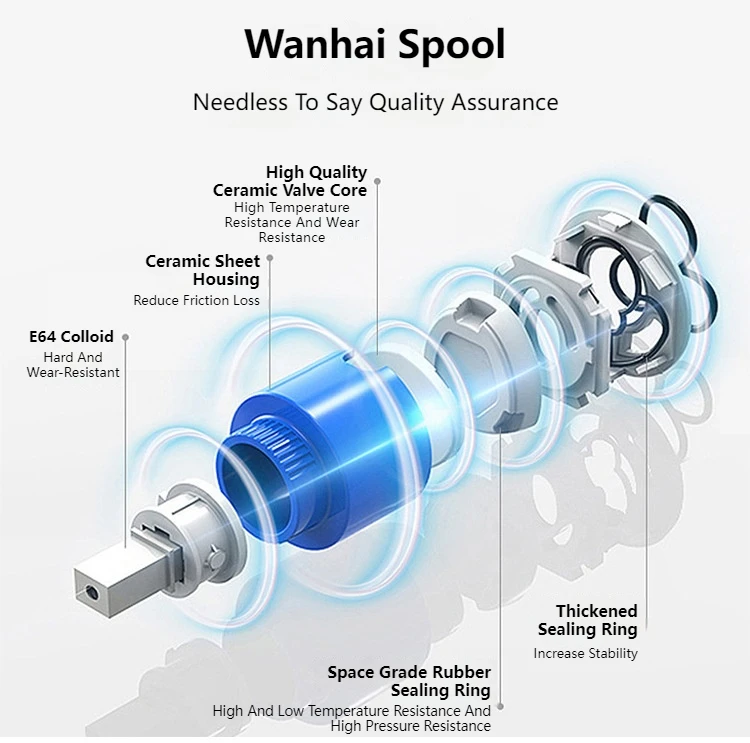 Wanhai Spool

Needless To Say Quality Assurance

High Quality Ceramic Valve Core
High Temperature Resistance And Wear Resistance

Ceramic Sheet Housing
Reduce Friction Loss

E64 Colloid
Hard And Wear-Resistant

Thickened Sealing Ring
Increase Stability

Space Grade Rubber Sealing Ring
High And Low Temperature Resistance And High Pressure Resistance