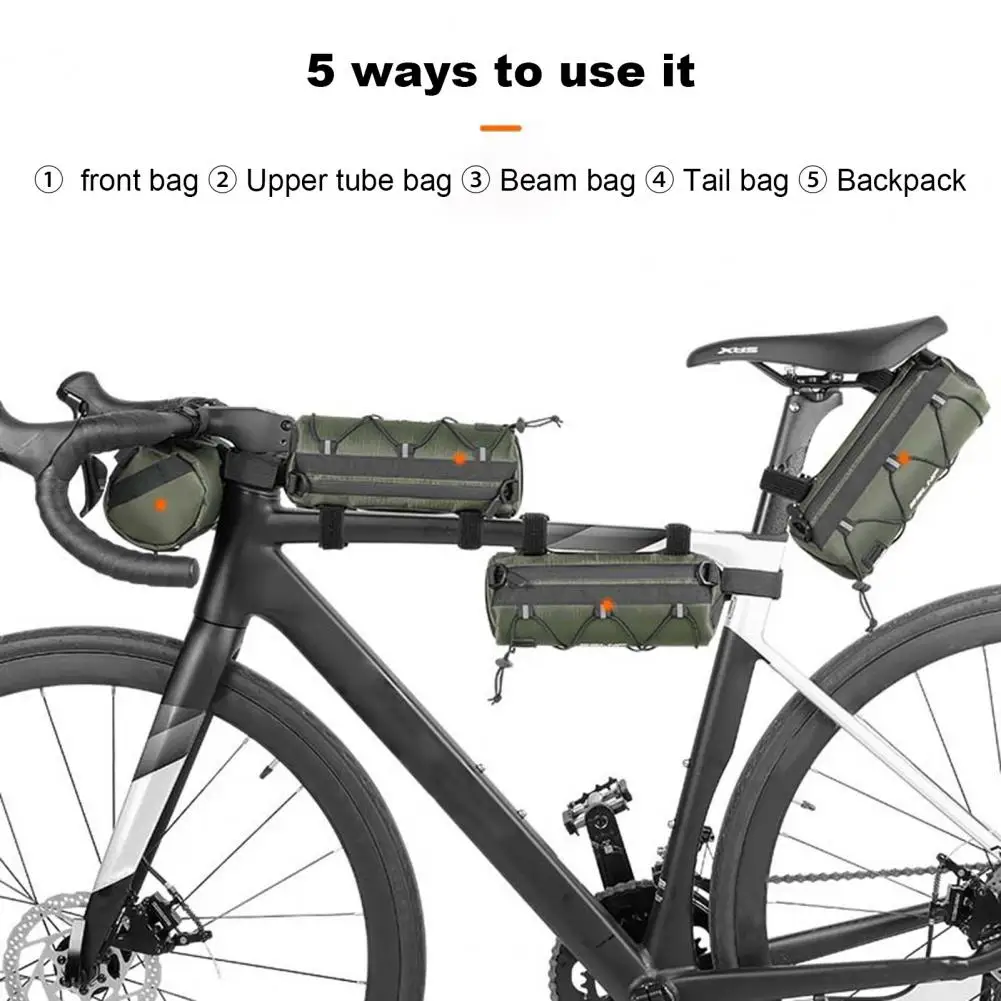 5 ways to use it

① front bag ② Upper tube bag ③ Beam bag ④ Tail bag ⑤ Backpack

SRX