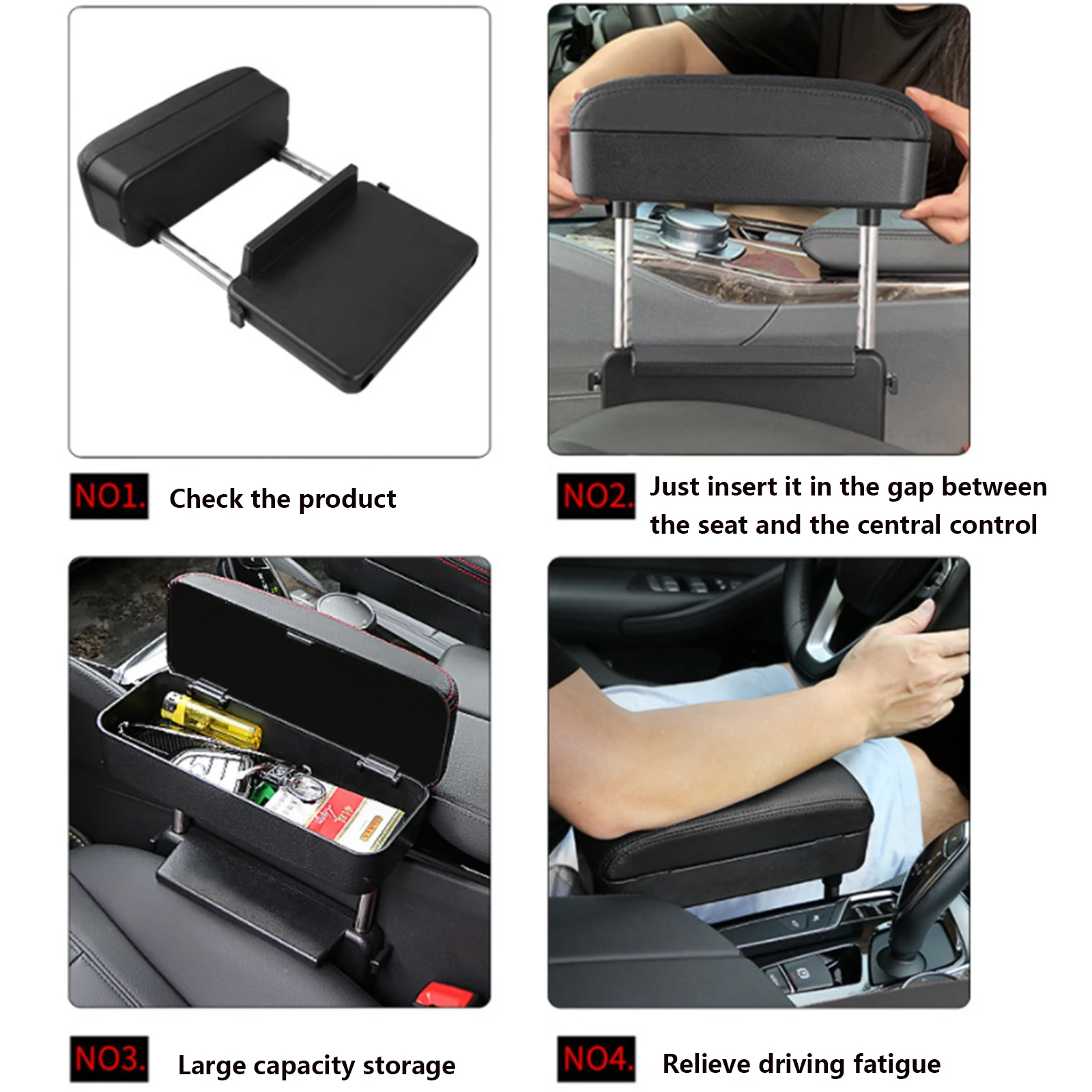 NO1. Check the product

NO2. Just insert it in the gap between the seat and the central control

NO3. Large capacity storage

NO4. Relieve driving fatigue