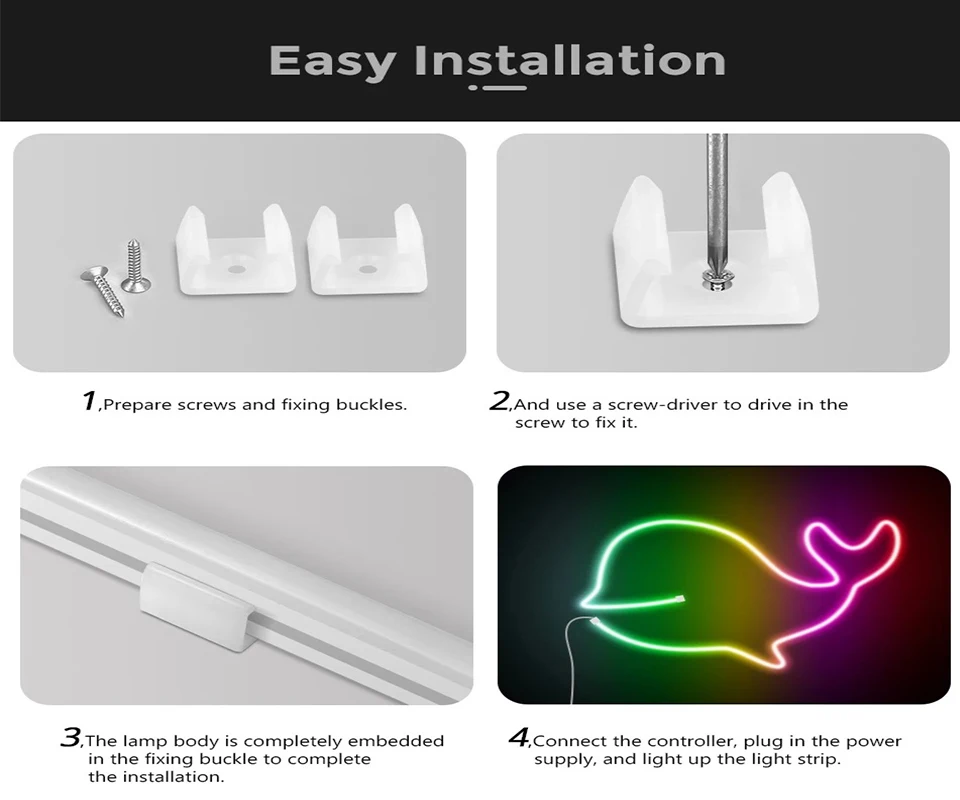 Easy Installation

1,Prepare screws and fixing buckles.

2,And use a screw-driver to drive in the screw to fix it.

3,The lamp body is completely embedded in the fixing buckle to complete the installation.

4,Connect the controller, plug in the power supply, and light up the light strip.