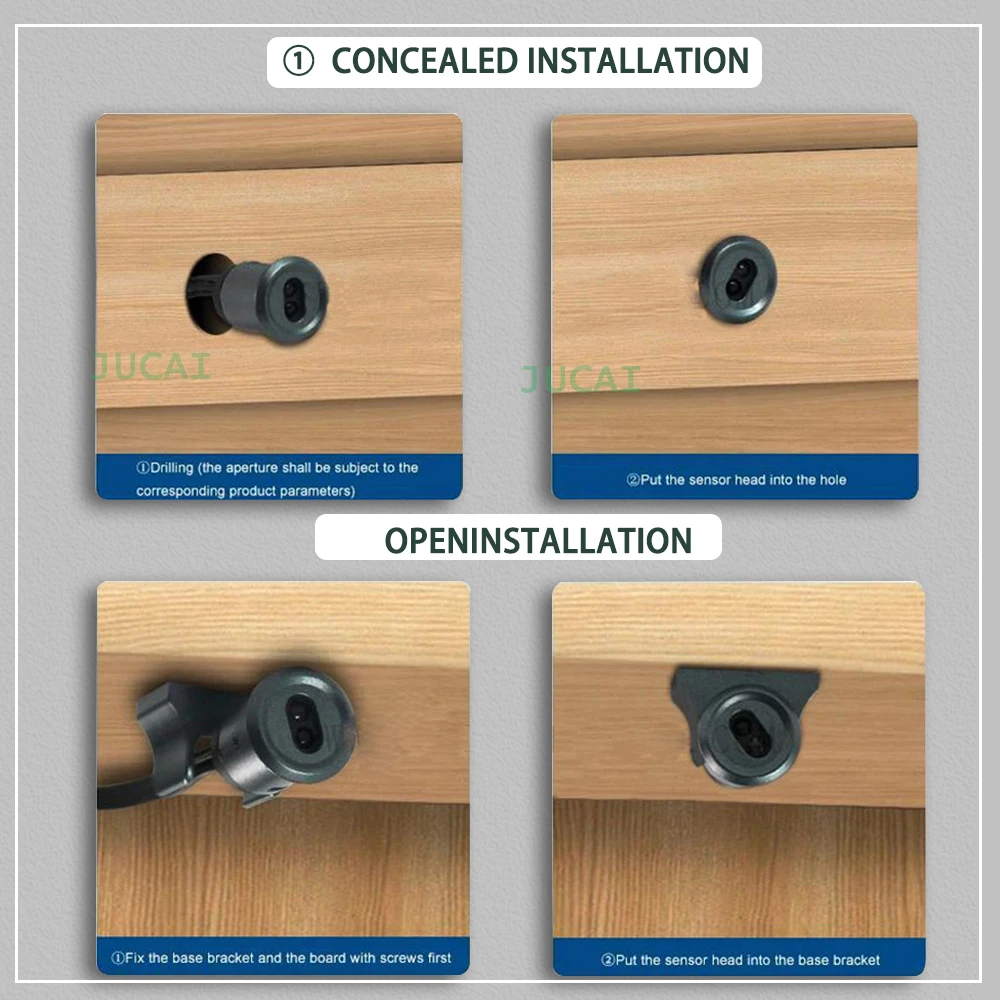 ① CONCEALED INSTALLATION

JUCAI

①Drilling (the aperture shall be subject to the corresponding product parameters)

JUCAI

②Put the sensor head into the hole

OPENINSTALLATION

①Fix the base bracket and the board with screws first

②Put the sensor head into the base bracket