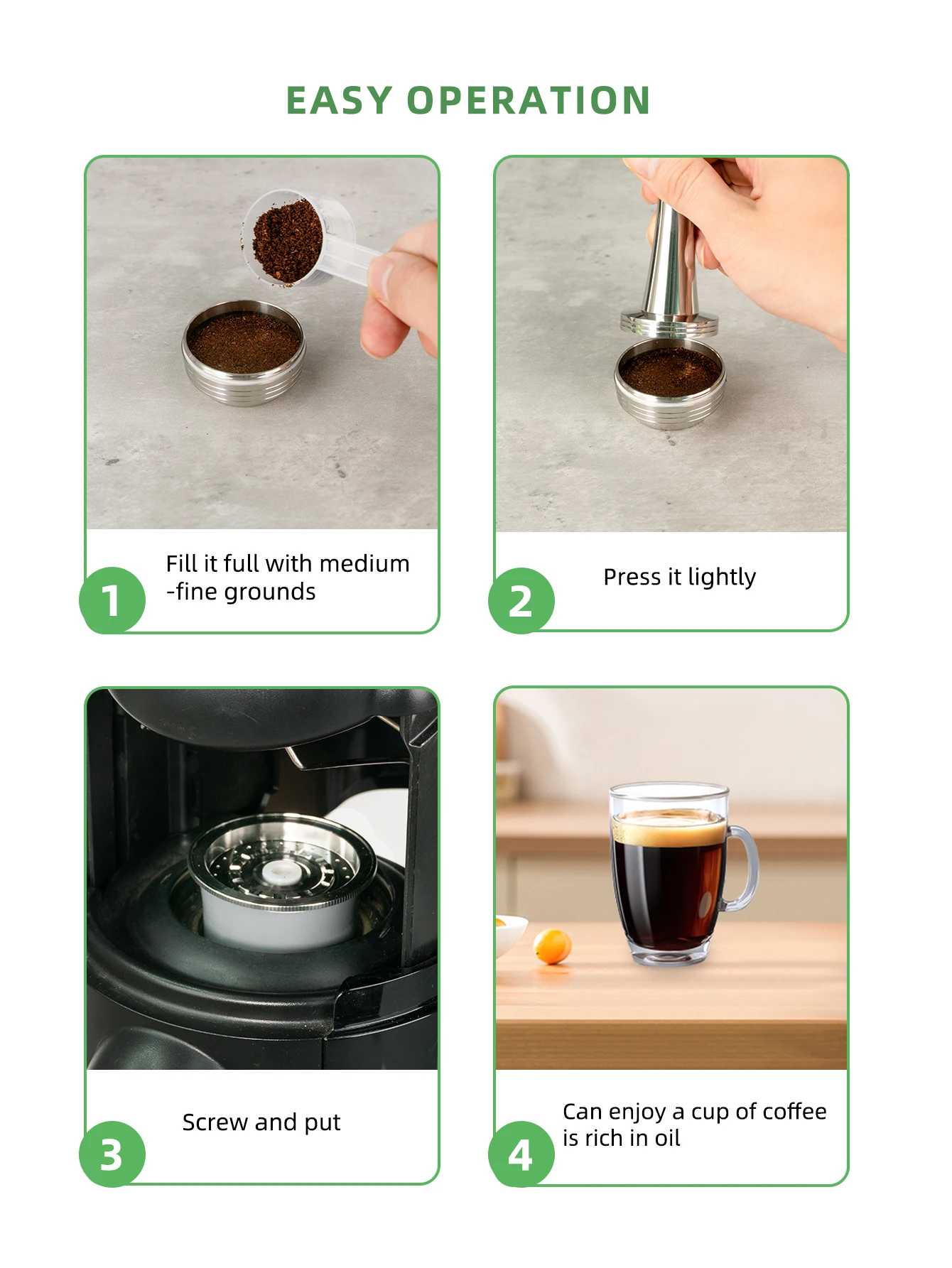 EASY OPERATION

1
Fill it full with medium -fine grounds

2
Press it lightly

3
Screw and put

4
Can enjoy a cup of coffee is rich in oil