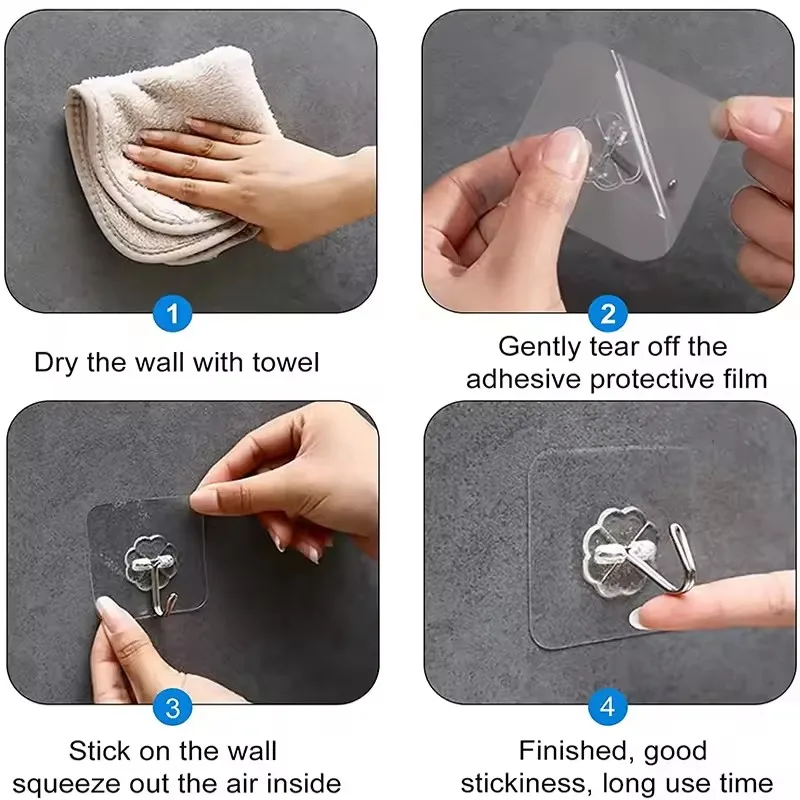 1

Dry the wall with towel

2

Gently tear off the adhesive protective film

3

Stick on the wall squeeze out the air inside

4

Finished, good stickiness, long use time