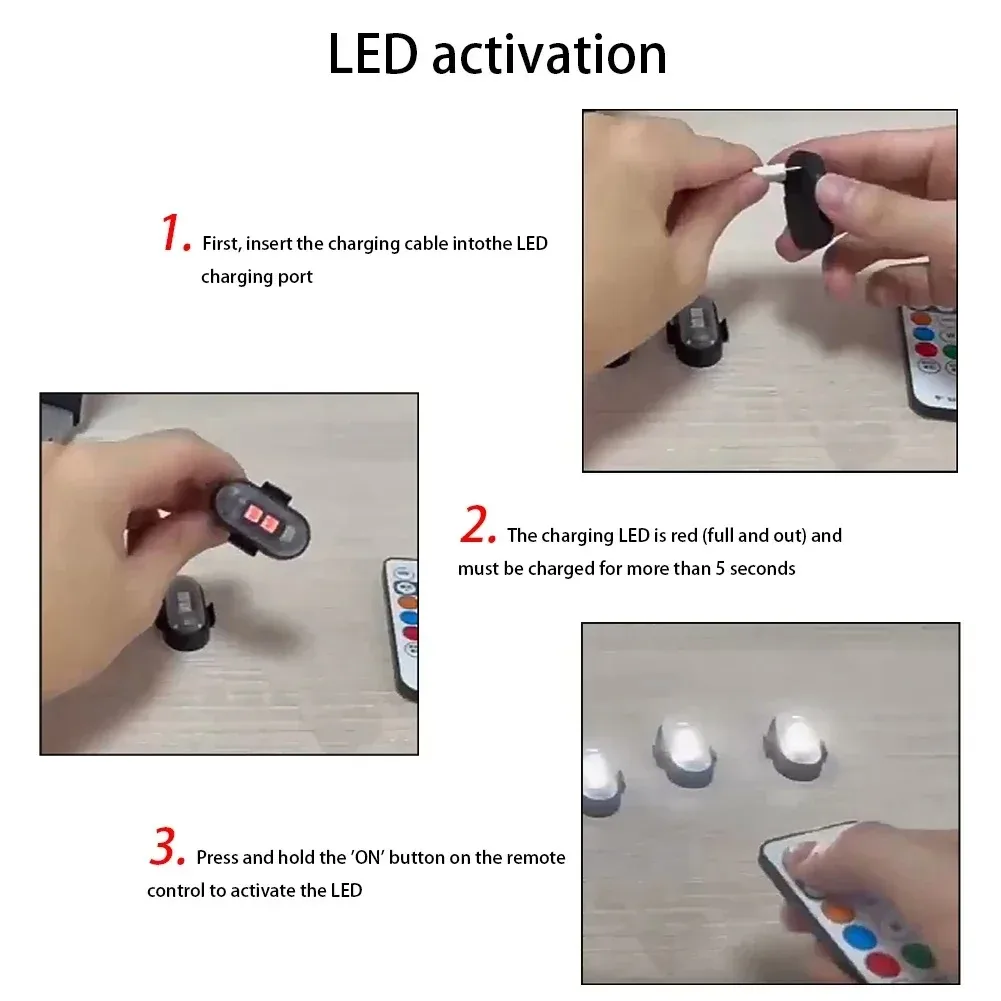 LED activation

1. First, insert the charging cable intothe LED charging port

2. The charging LED is red (full and out) and must be charged for more than 5 seconds

3. Press and hold the 'ON' button on the remote control to activate the LED