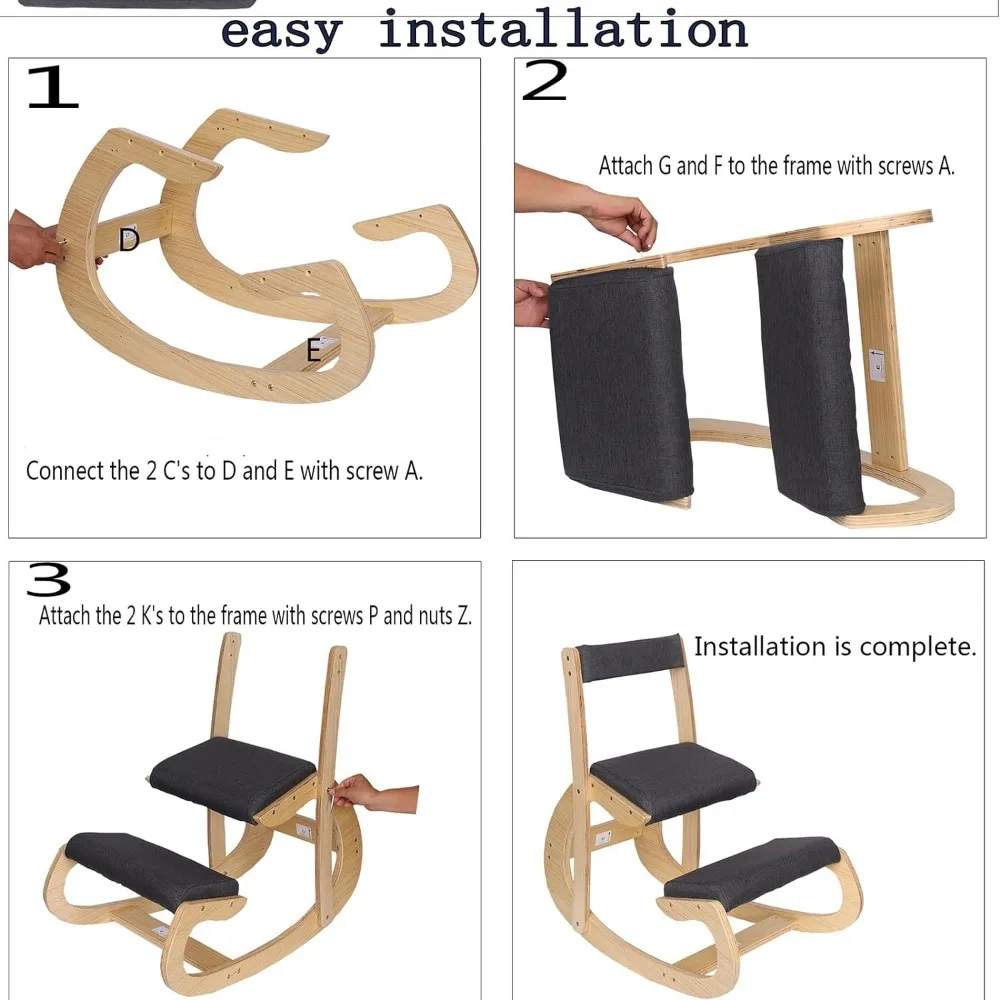 easy installation

1

D

E

Connect the 2 C's to D and E with screw A.

2

Attach G and F to the frame with screws A.

3

Attach the 2 K's to the frame with screws P and nuts Z.

Installation is complete.